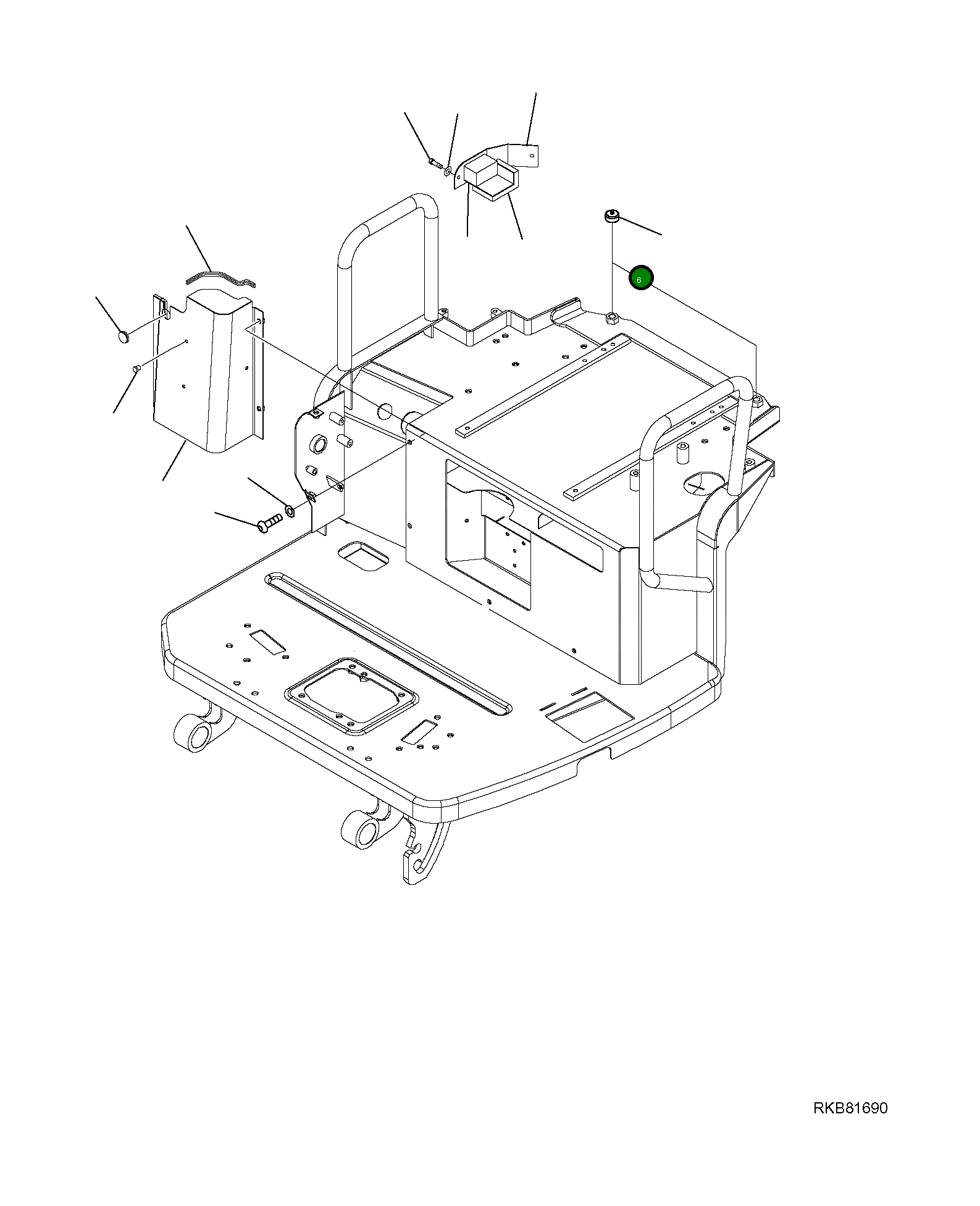 6

RKB81690