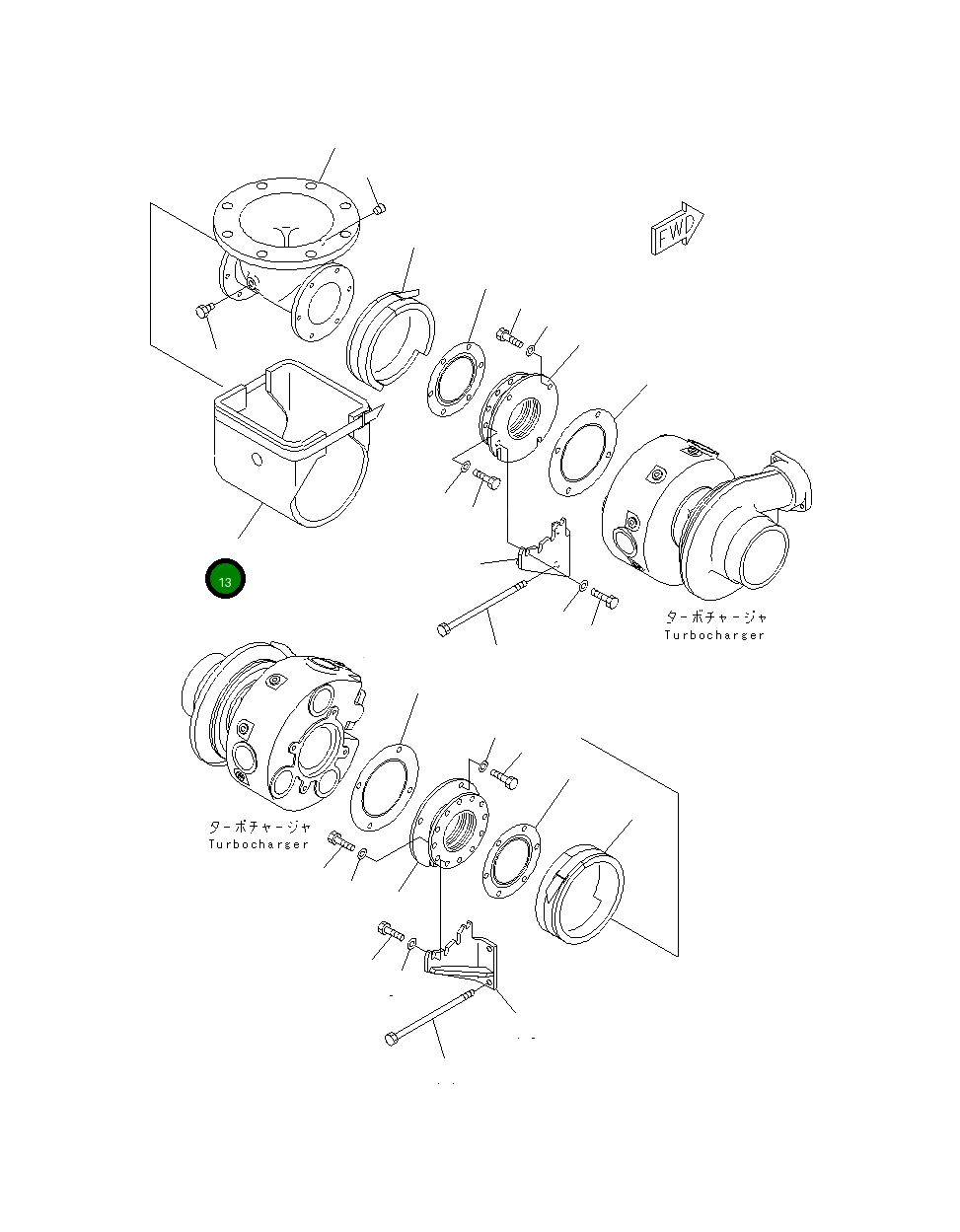 FWD

13

ターボチャージャ
Turbocharger

ターボチャージャ
Turbocharger