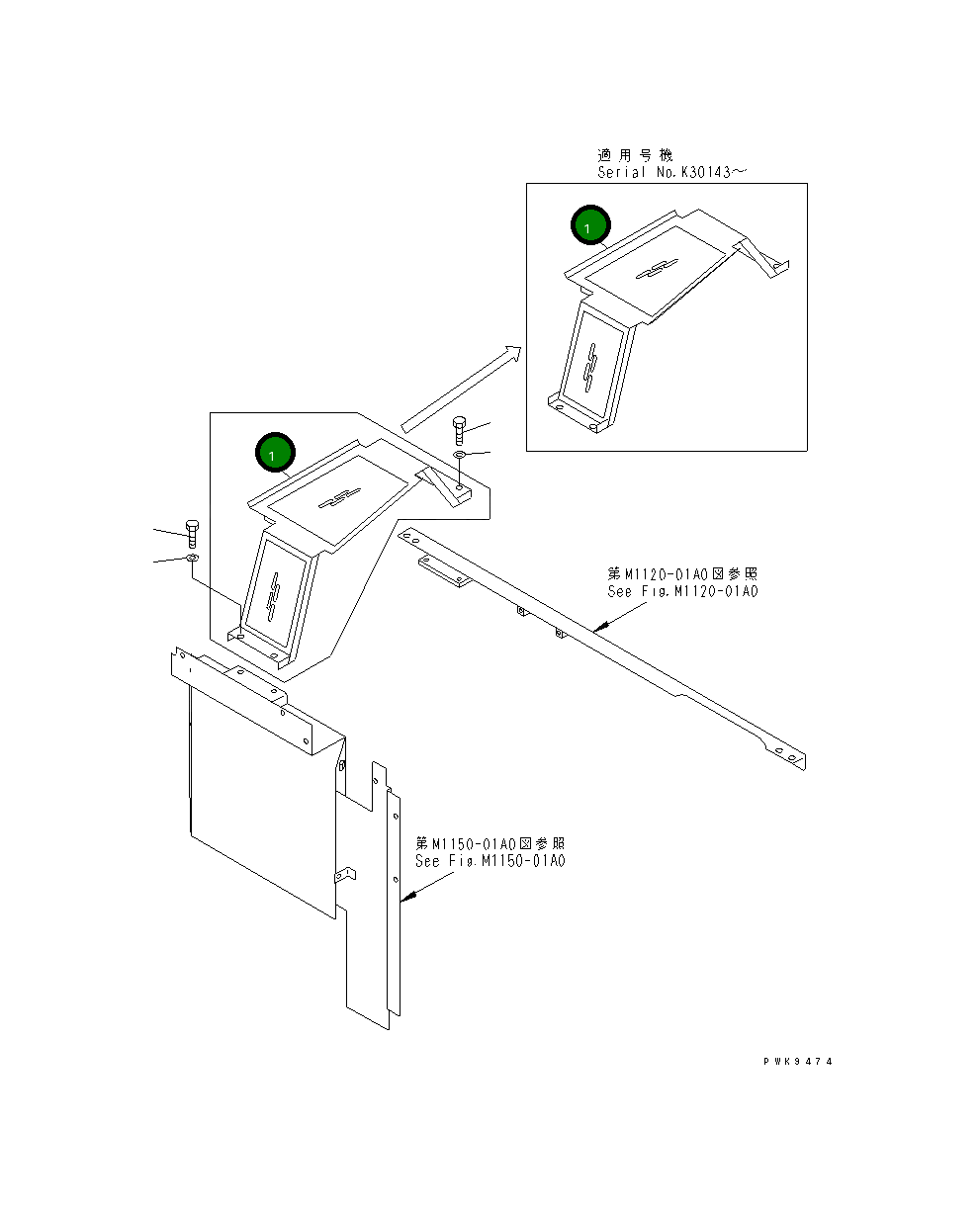 適用号機
Serial No.K30143~

1

1

第M1120-01A0図参照
See Fig.M1120-01A0

第M1150-01A0図参照
See Fig.M1150-01A0

PWK9474