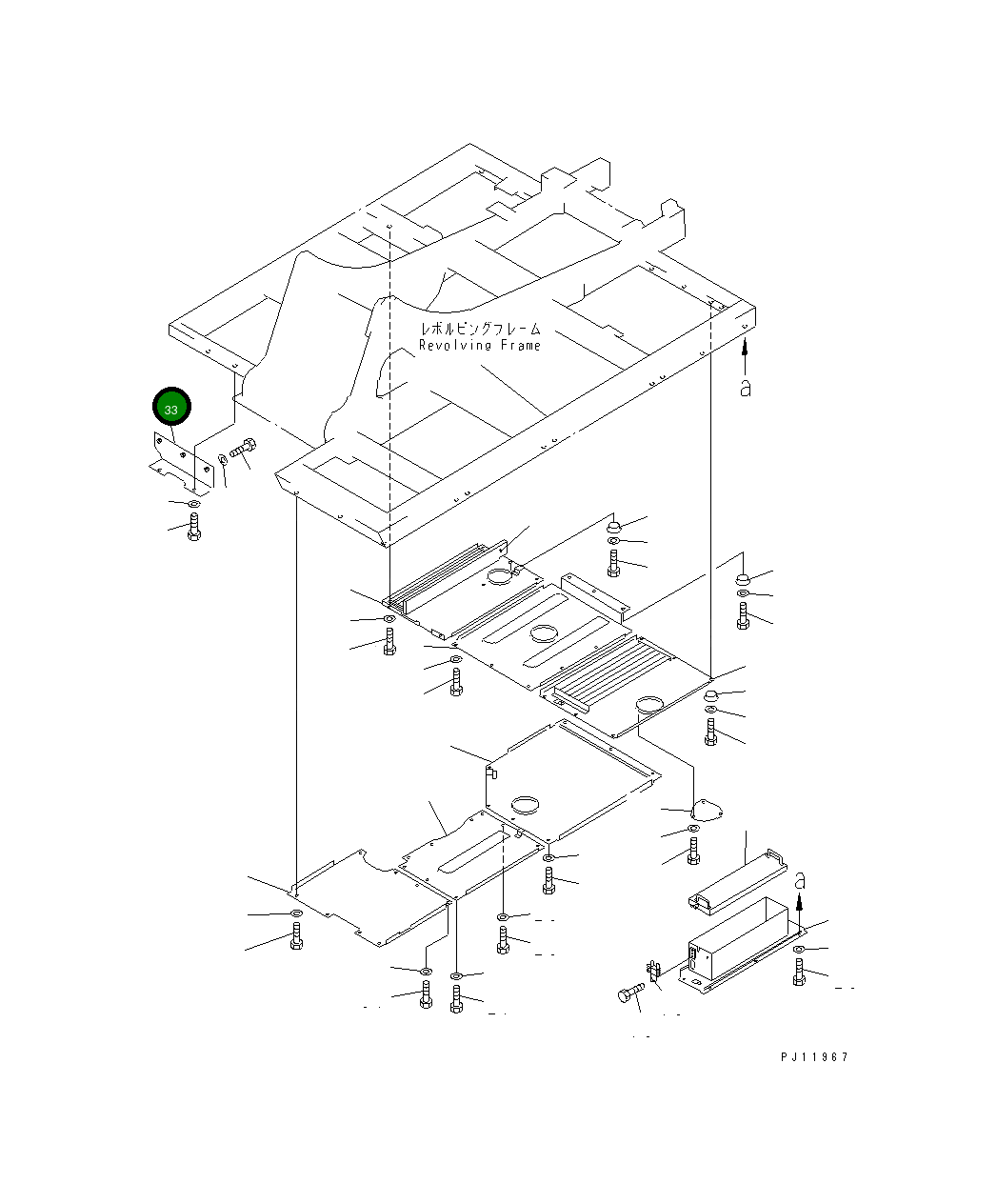 レボルビングフレーム
Revolving Frame

a

33

a

PJ11967