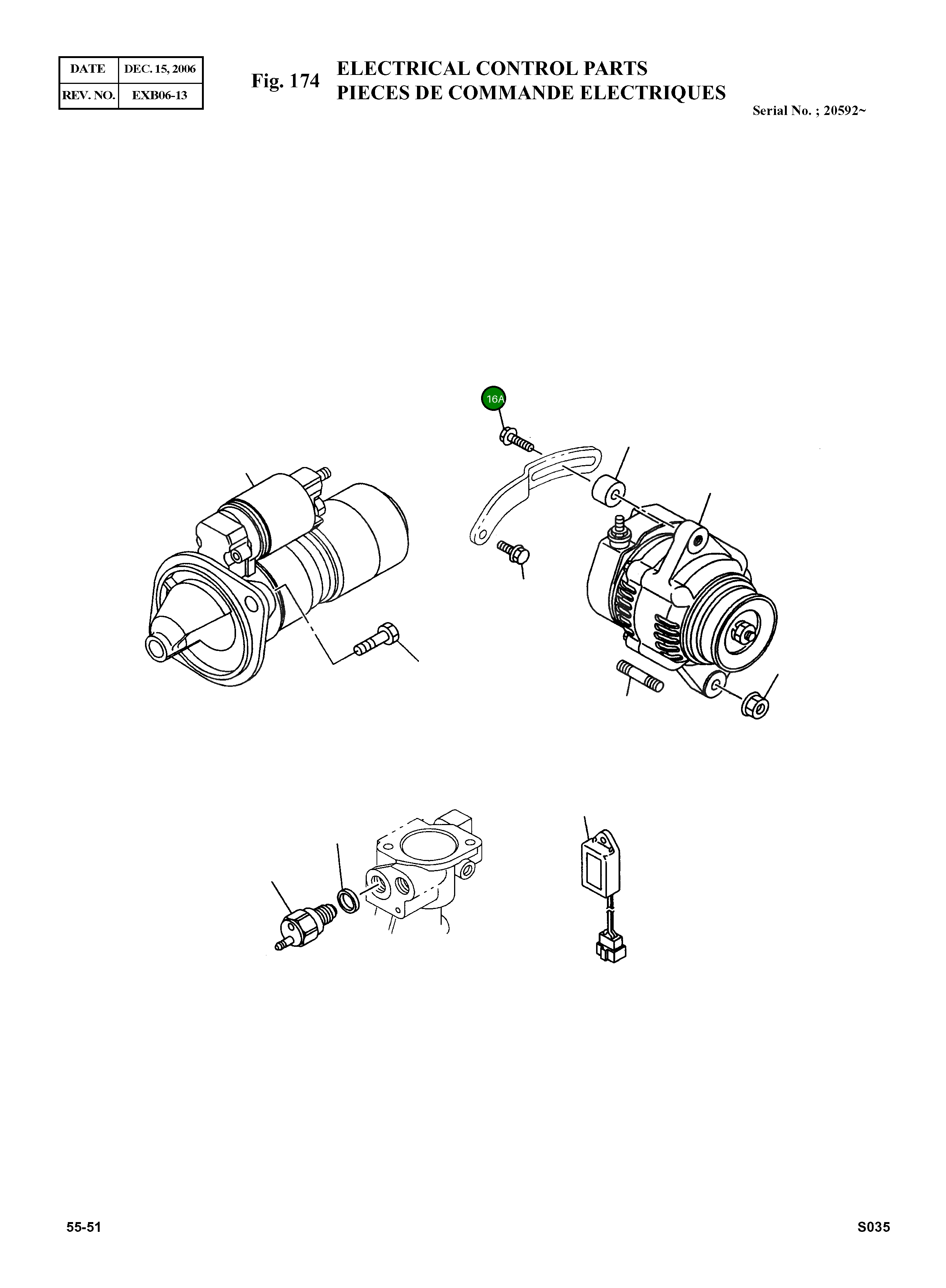 | DATE | DEC. 15, 2006 |
|---|---|
| REV. NO. | EXB06-13 |

Fig. 174 ELECTRICAL CONTROL PARTS
PIECES DE COMMANDE ELECTRIQUES

Serial No. ; 20592~

16A

55-51

S035