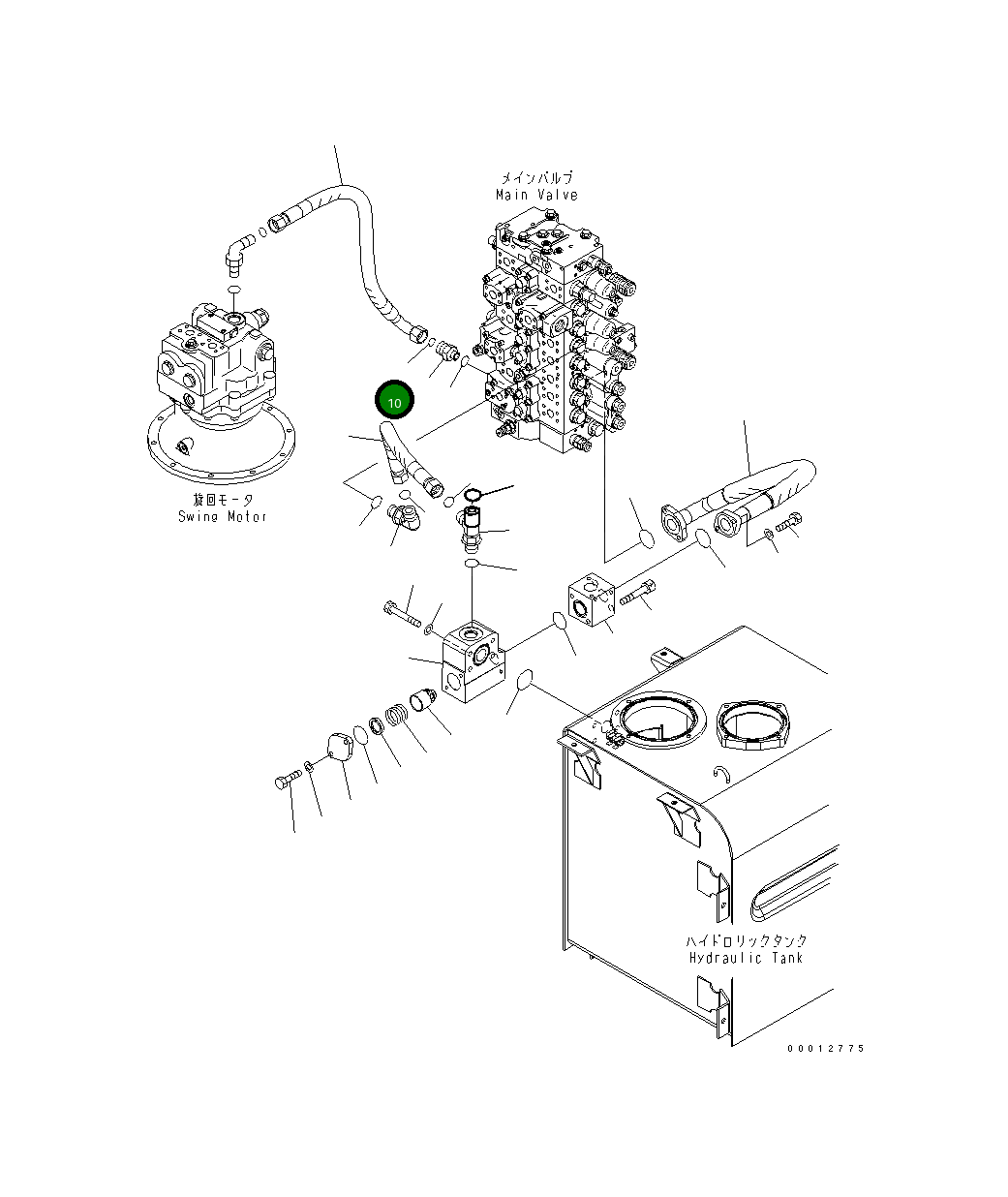 メインバルブ
Main Valve

10

旋回モータ
Swing Motor

ハイドロリックタンク
Hydraulic Tank

00012775