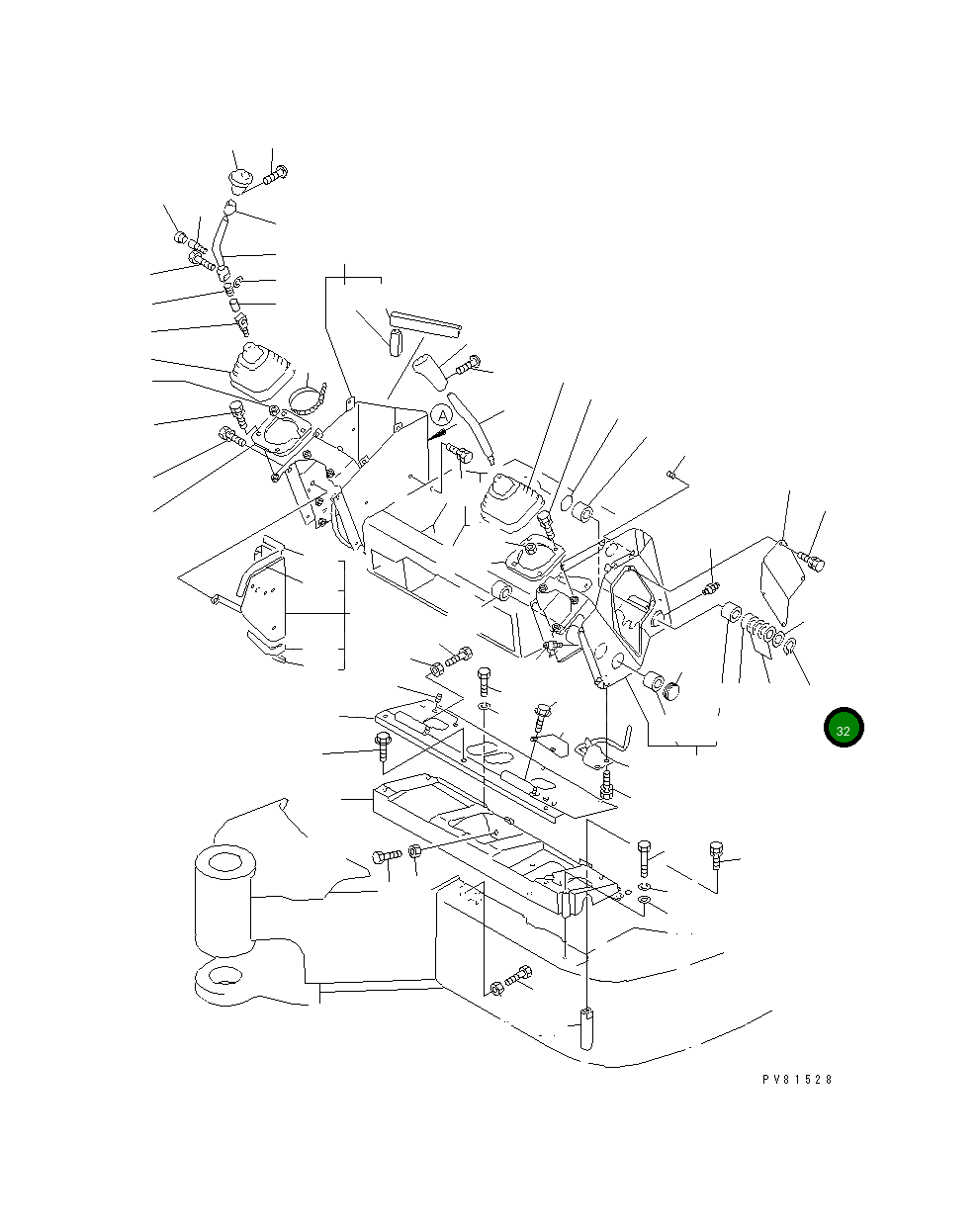 A

32

PV81528