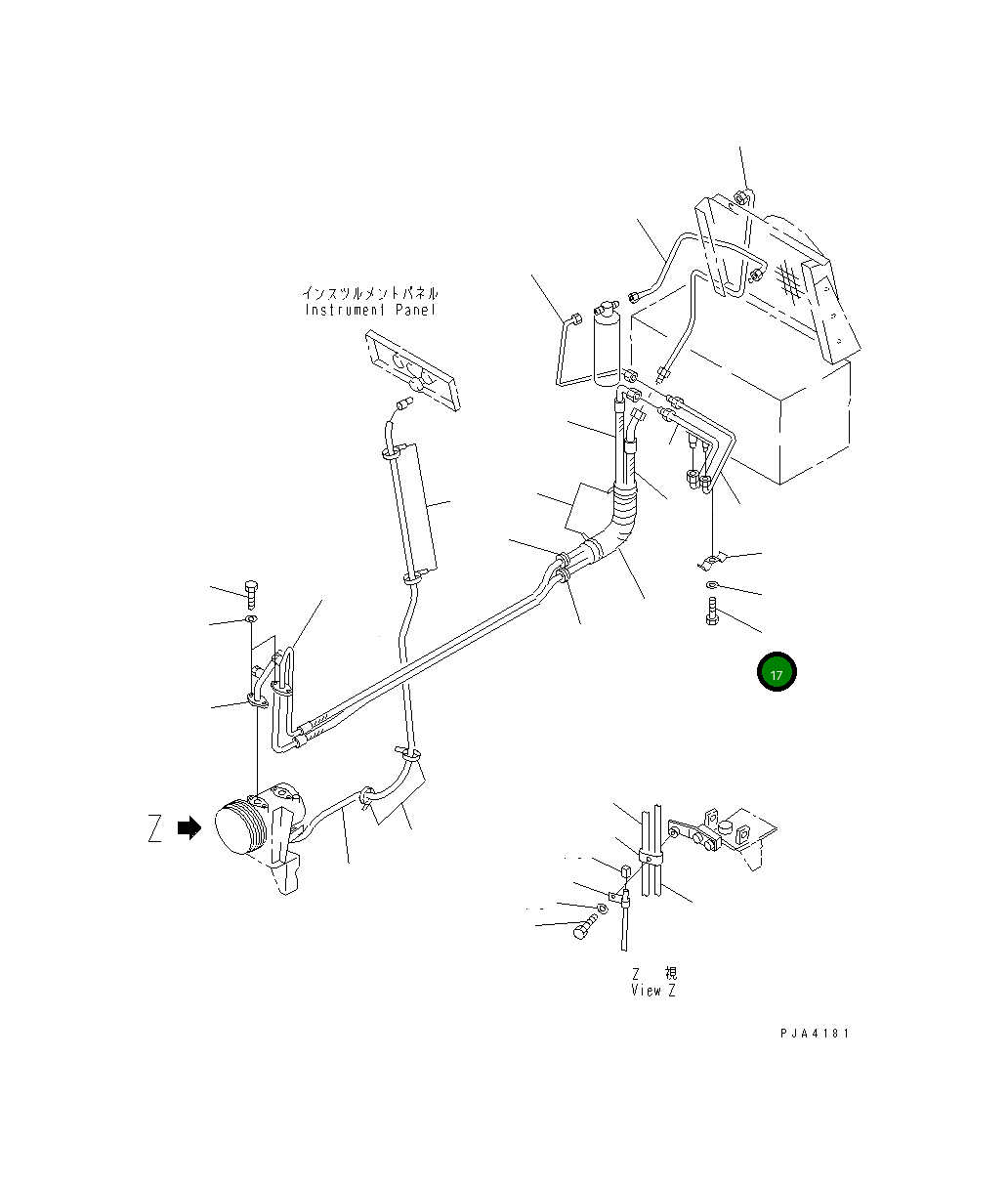 インスツルメントパネル
Instrument Panel

17

Z

Z 視
View Z

PJA4181