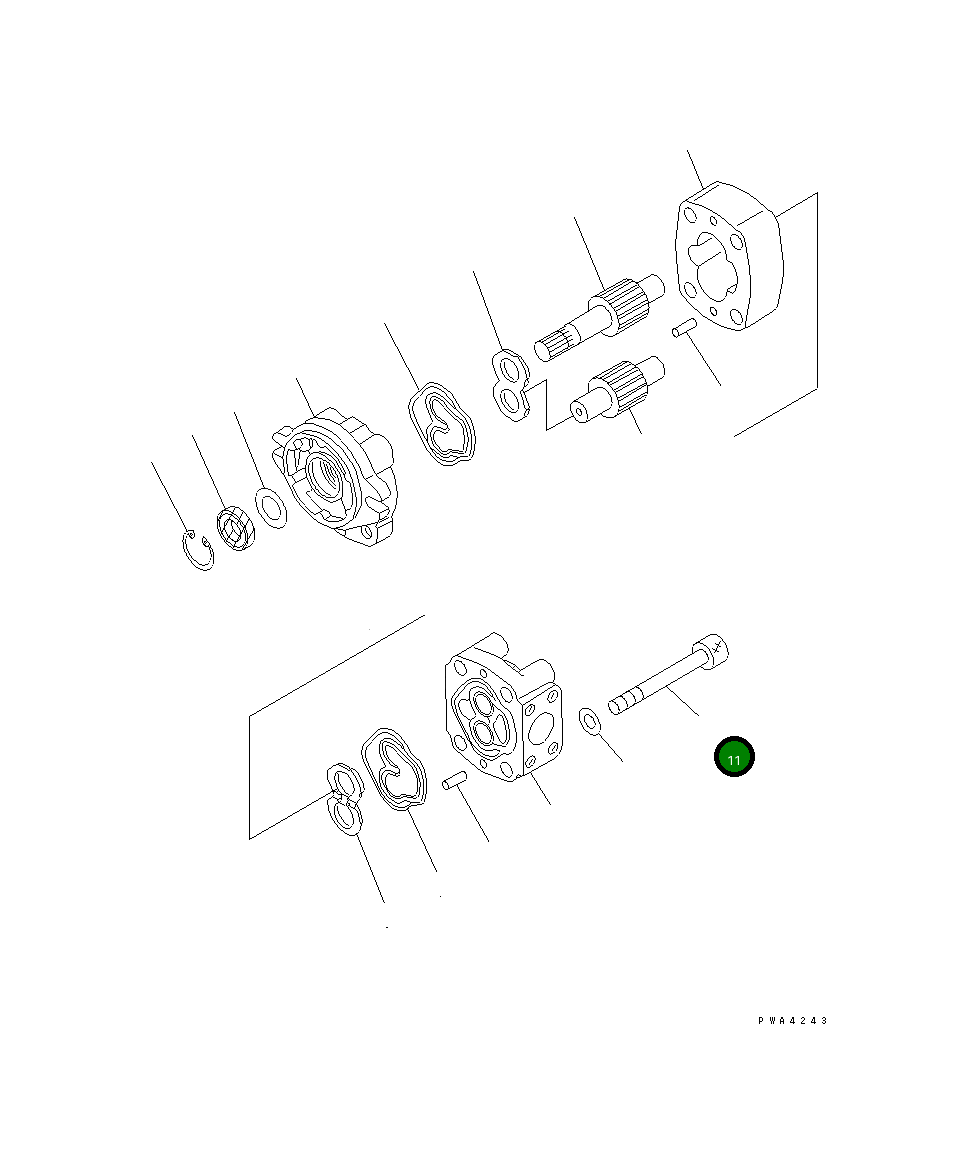 11

PWA4243