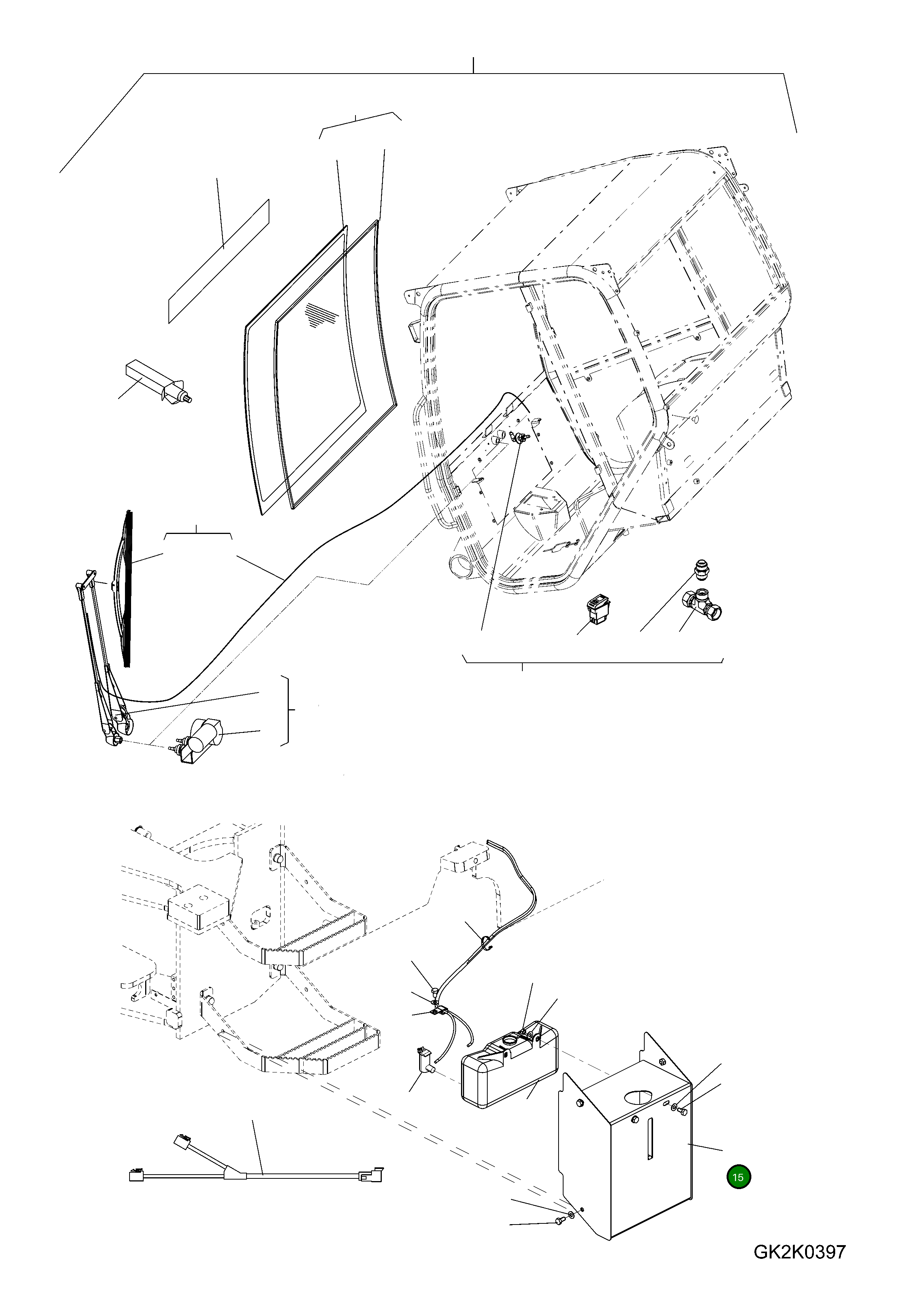 15

GK2K0397