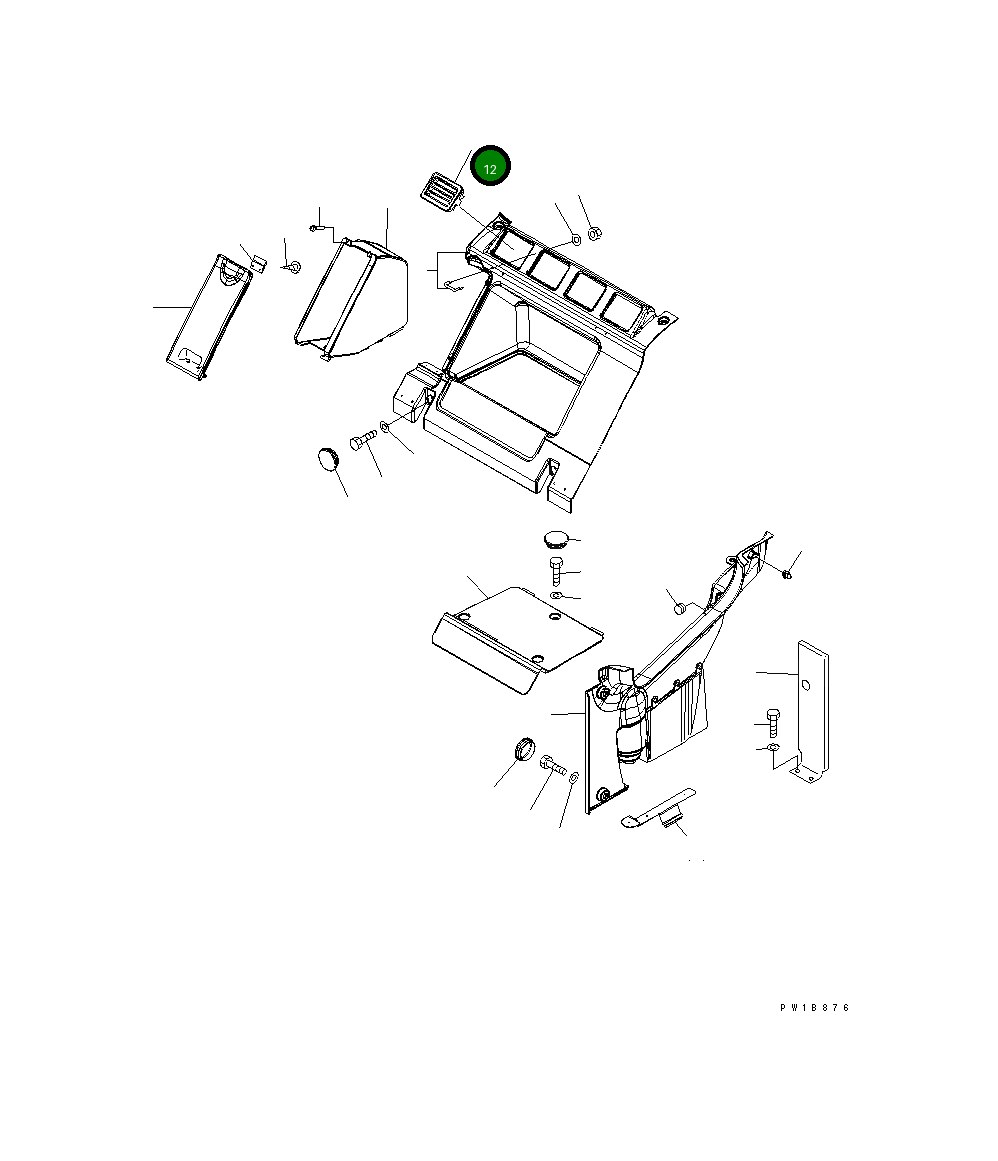 12

PW18876