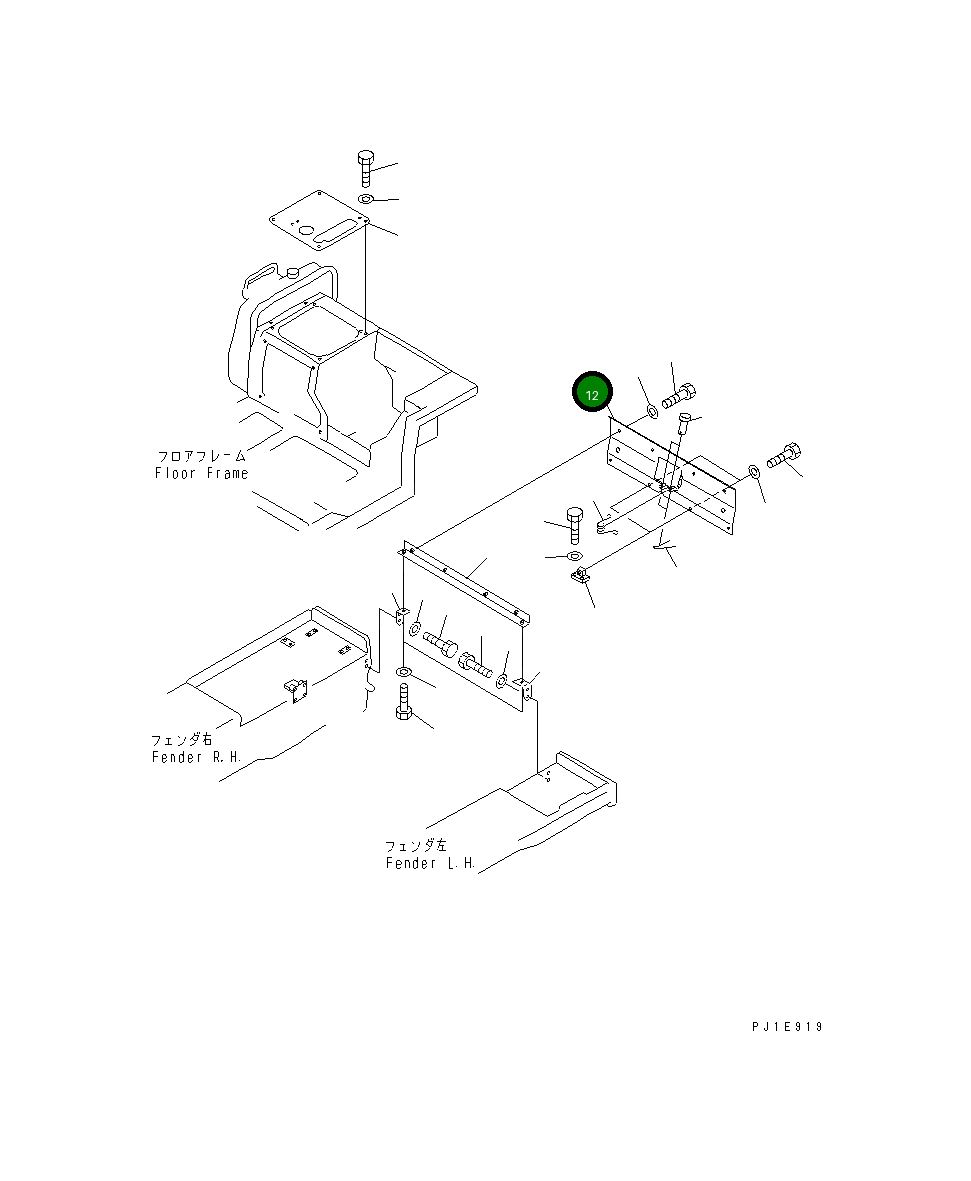 12

フロアフレーム
Floor Frame

フェンダ右
Fender R.H.

フェンダ左
Fender L.H.

PJ1E919