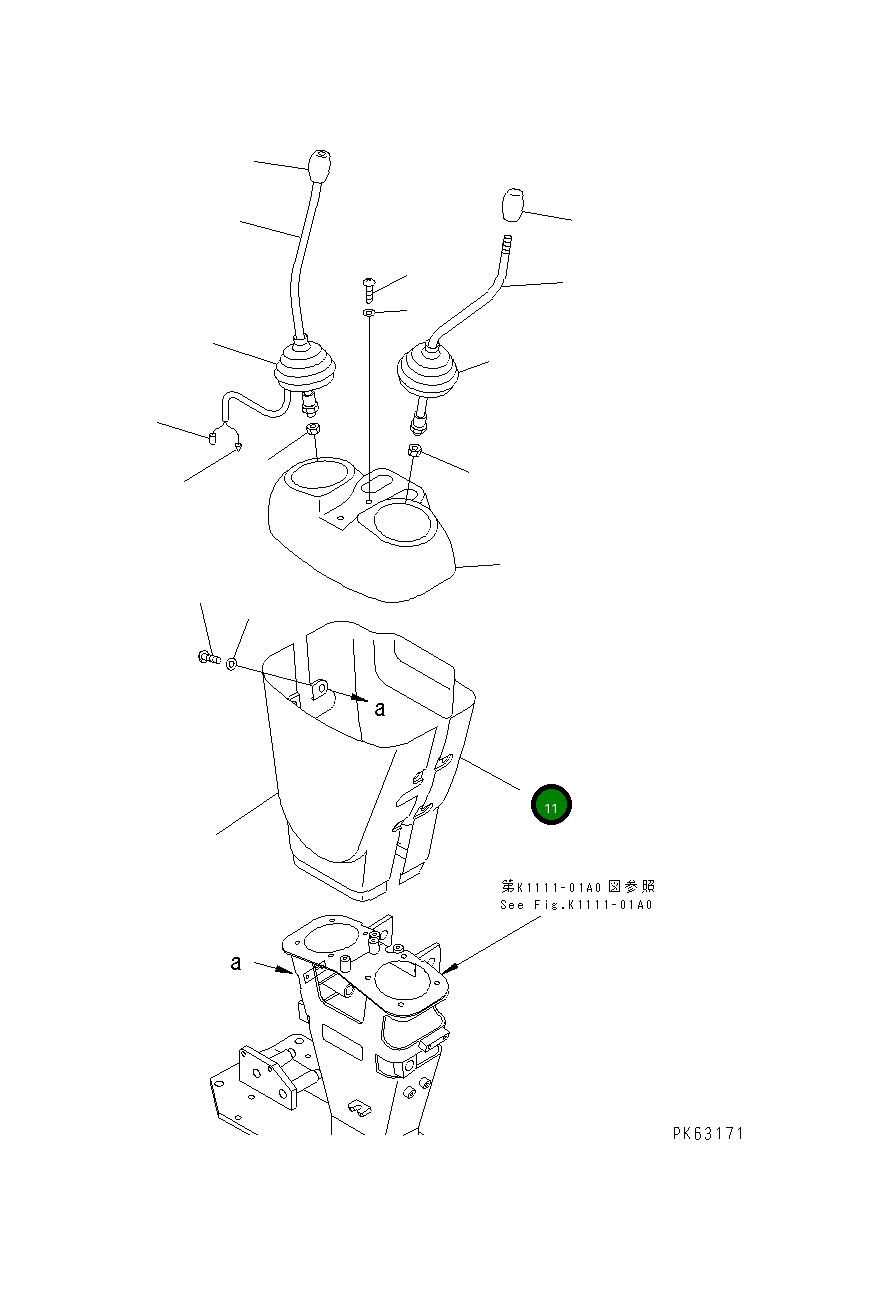 a

11

第K1111-01A0図参照
See Fig.K1111-01A0

a

PK63171