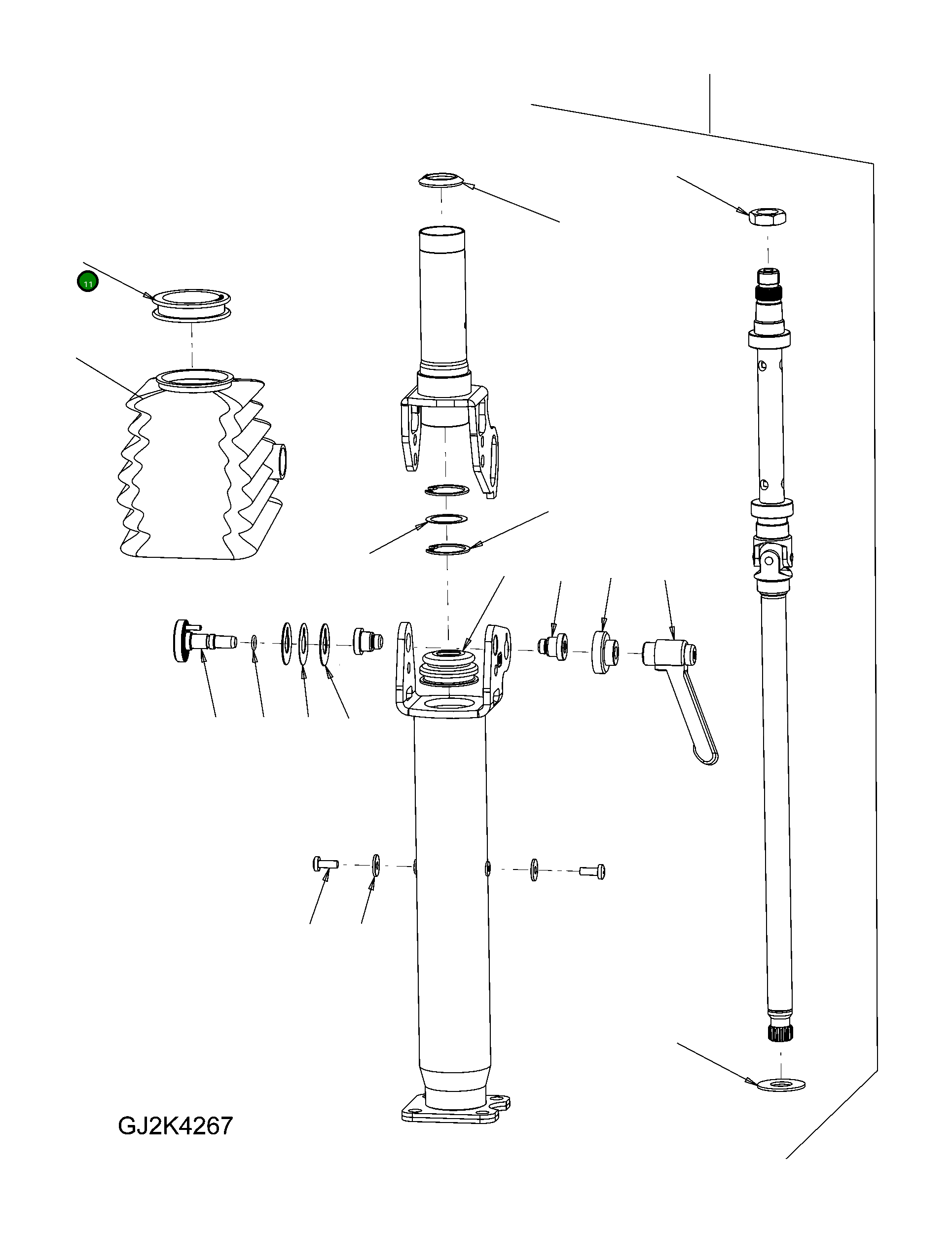 11

GJ2K4267