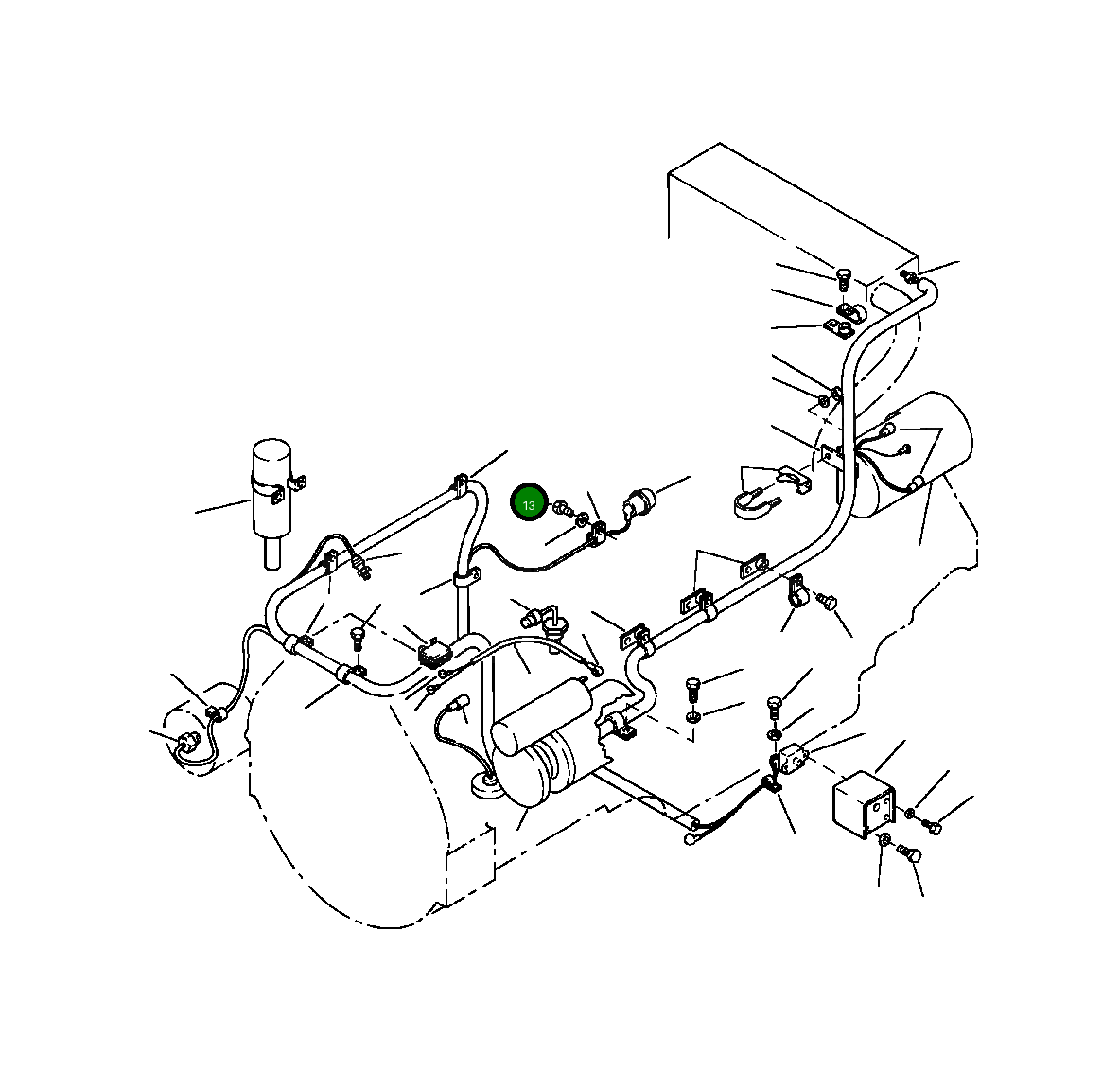 13