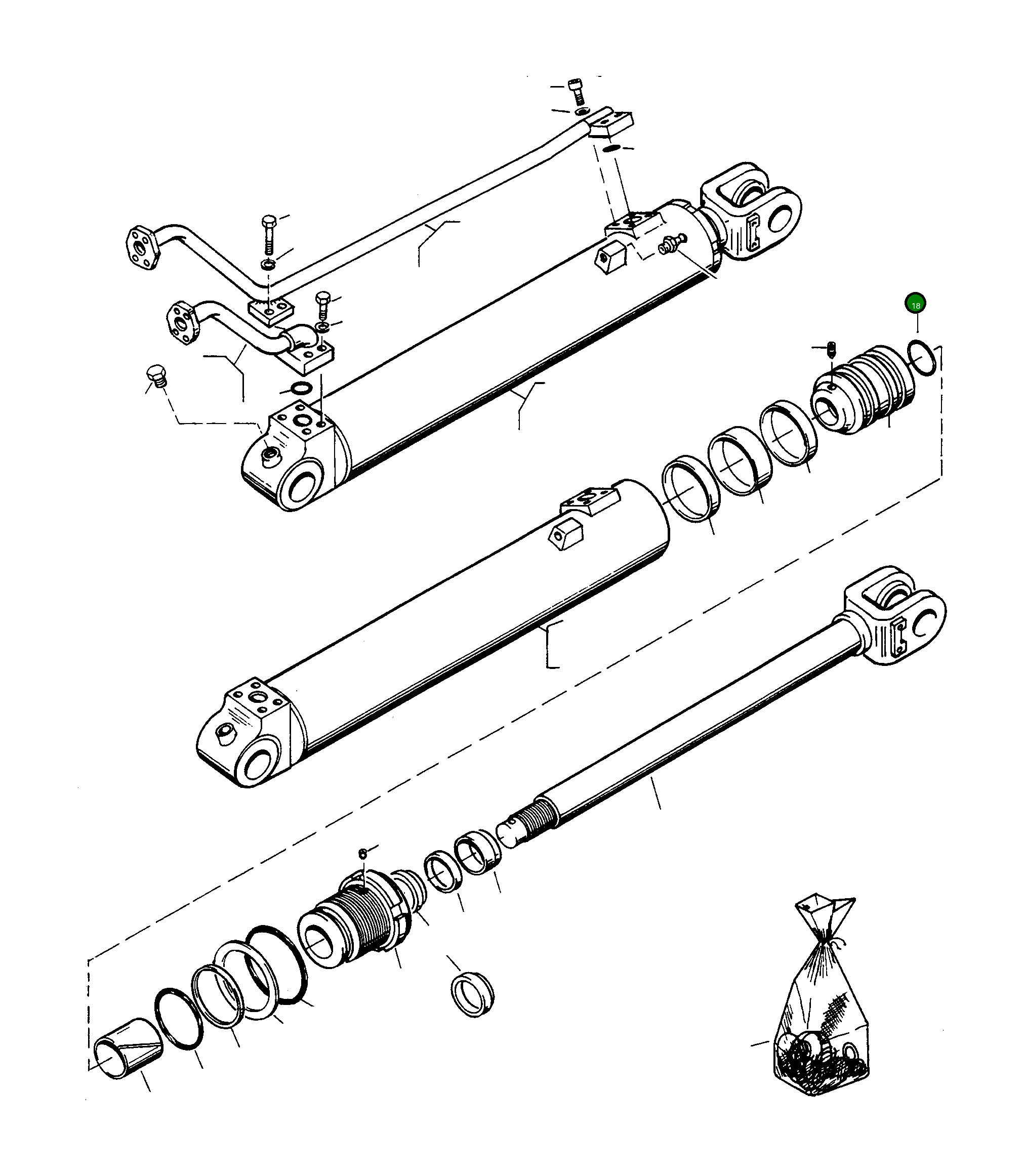 18