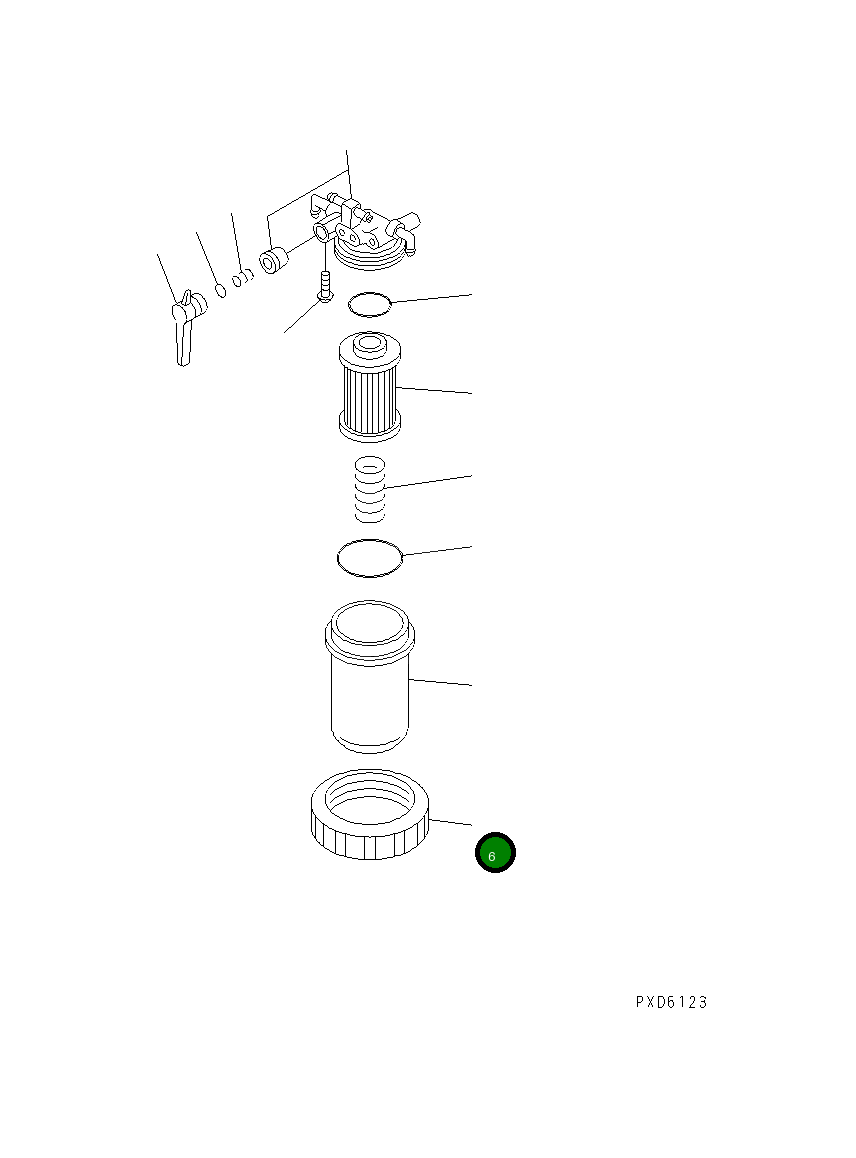 6

PXD6123