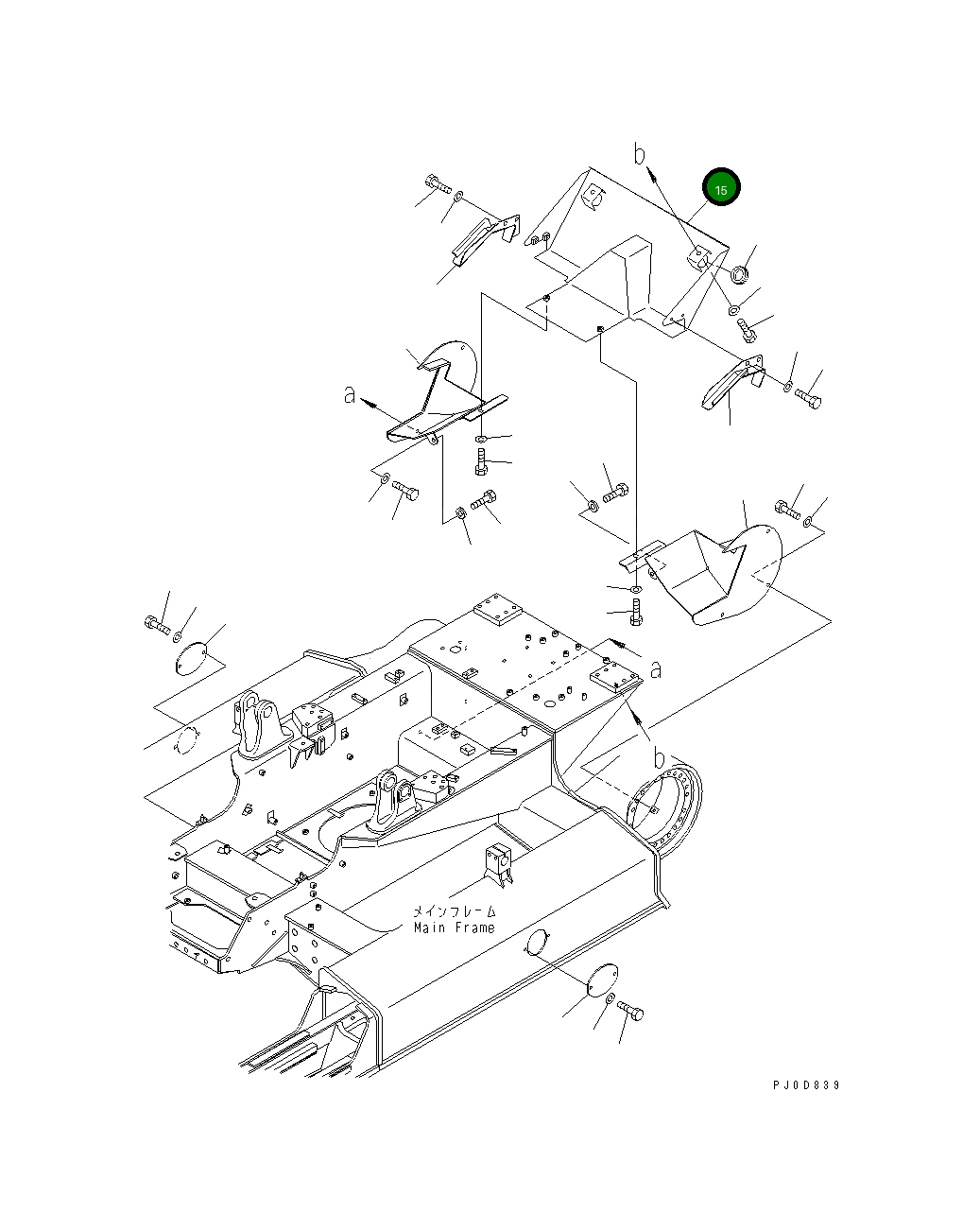 b
15
a
a
b
メインフレーム
Main Frame
PJ0D839