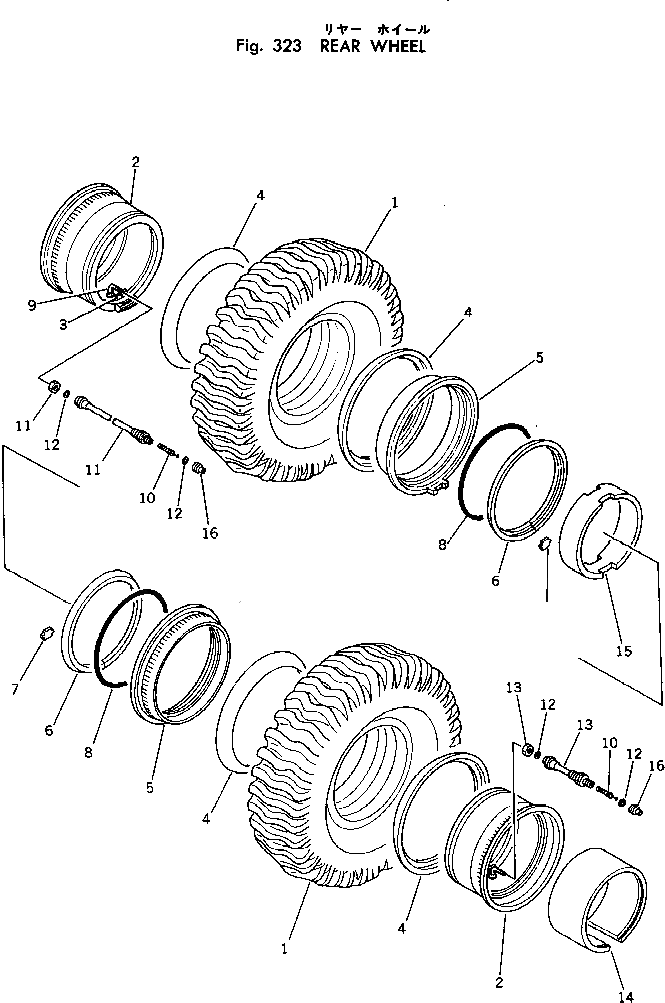 リヤー ホイール
Fig. 323 REAR WHEEL

2
4
1
9
3
4
5
11
12
11
10
12
16
8
6
15
7
6
8
5
4
13
12
13
10
12
16
1
4
2
14