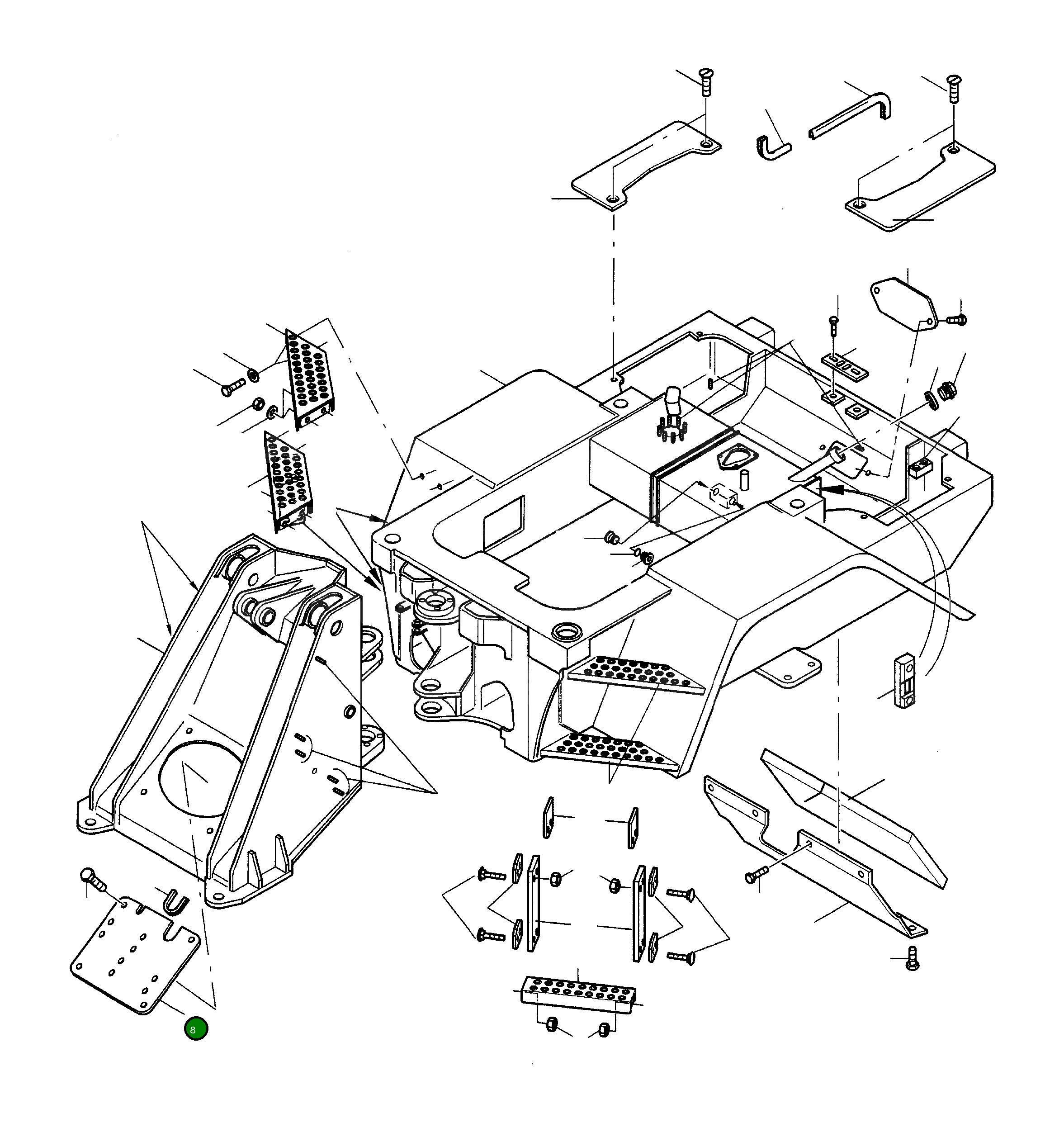 8