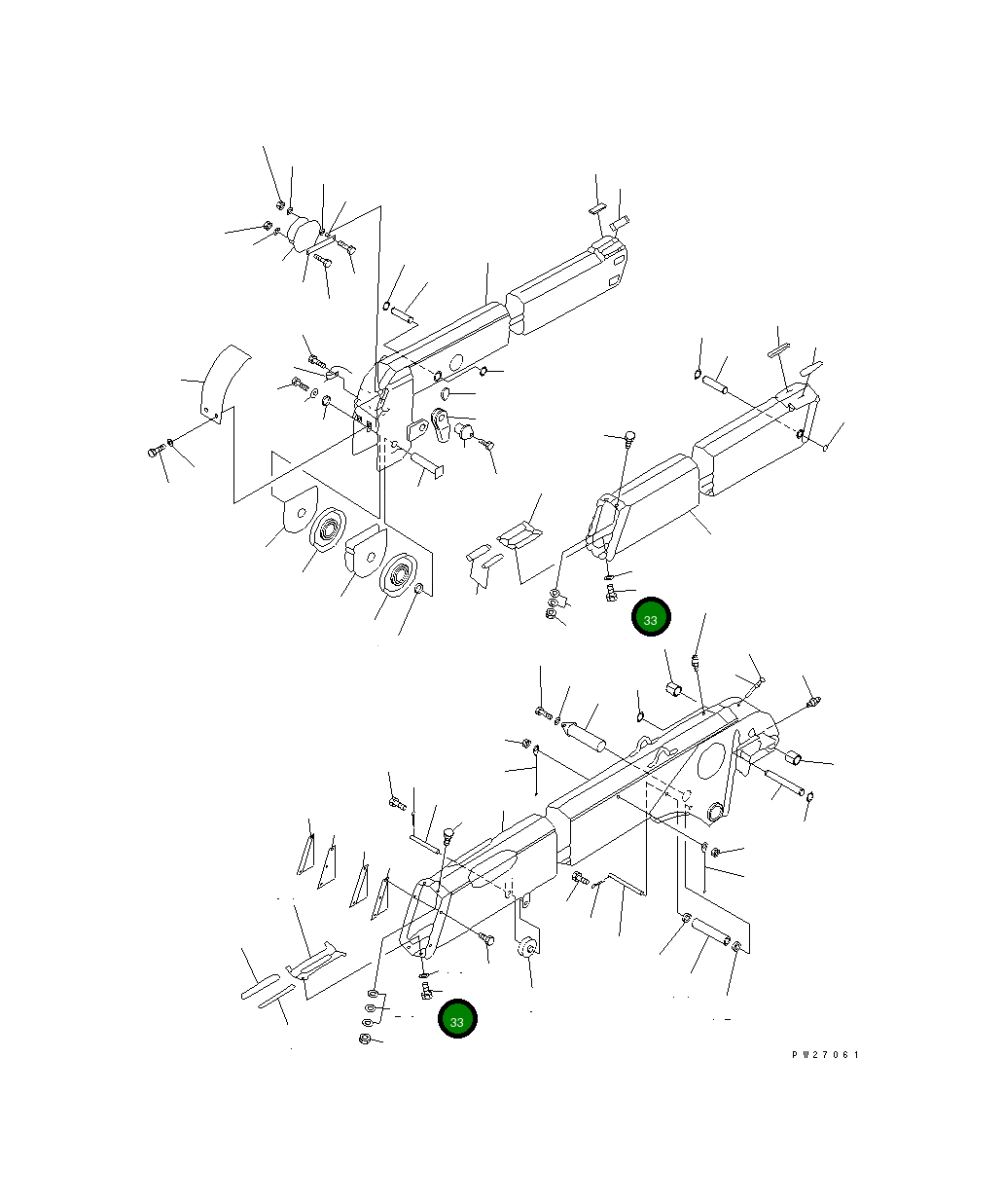 33

33

PW27061