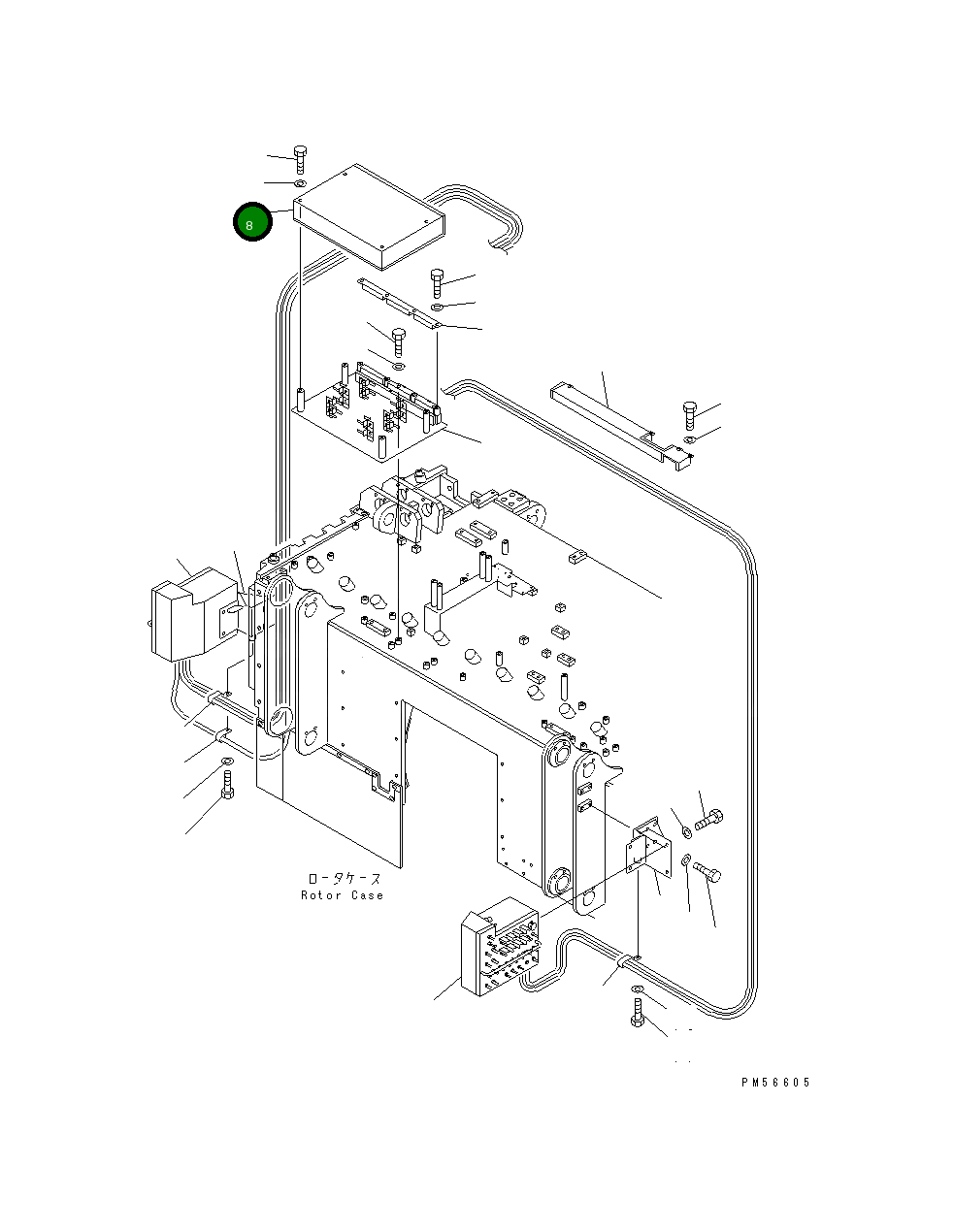 8

ロータケース
Rotor Case

PM56605