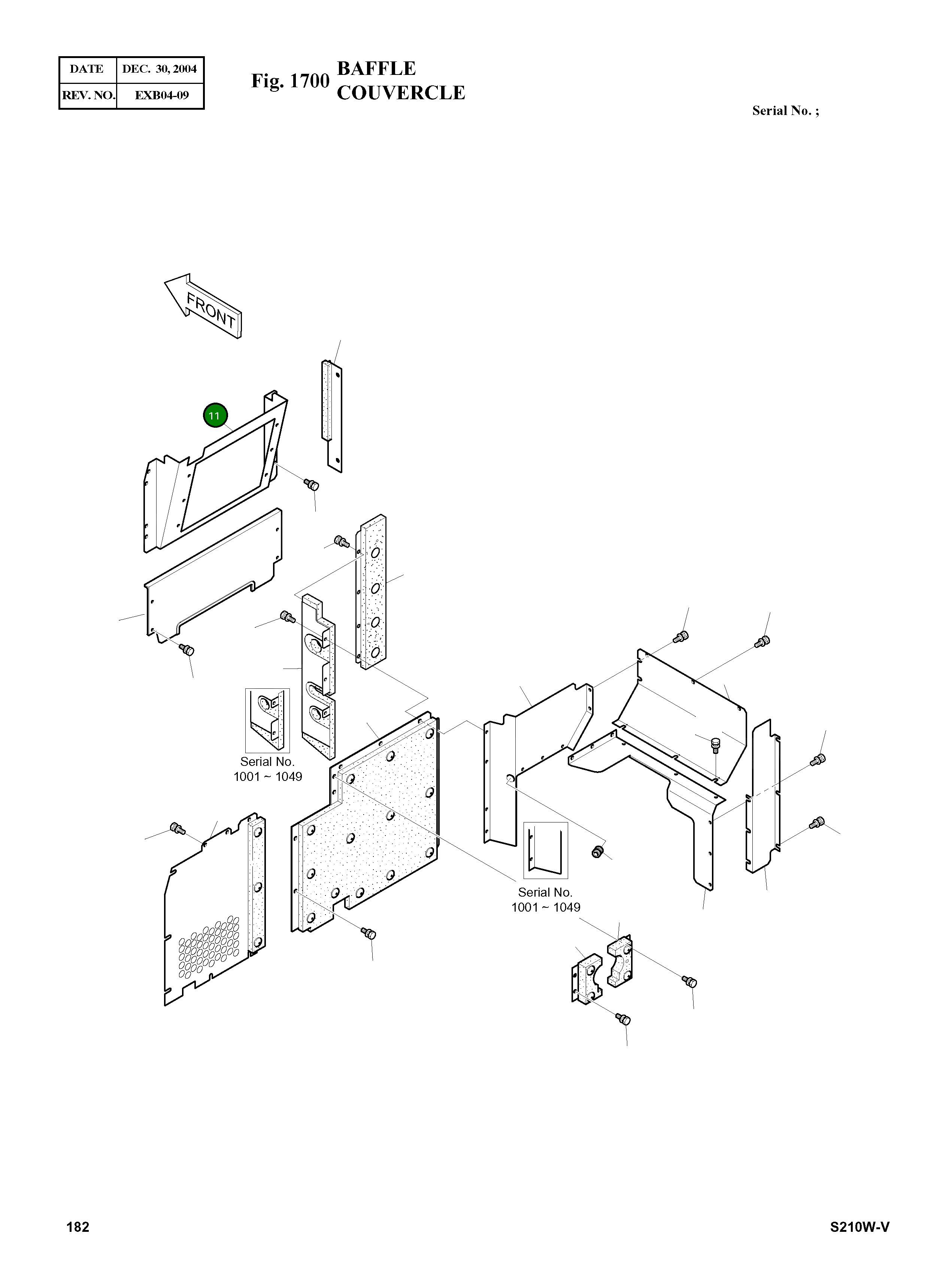 | DATE | DEC. 30, 2004 |
|---|---|
| REV. NO. | EXB04-09 |

Fig. 1700 BAFFLE
COUVERCLE

Serial No. ;

FRONT

11

Serial No.
1001 ~ 1049

Serial No.
1001 ~ 1049

182

S210W-V