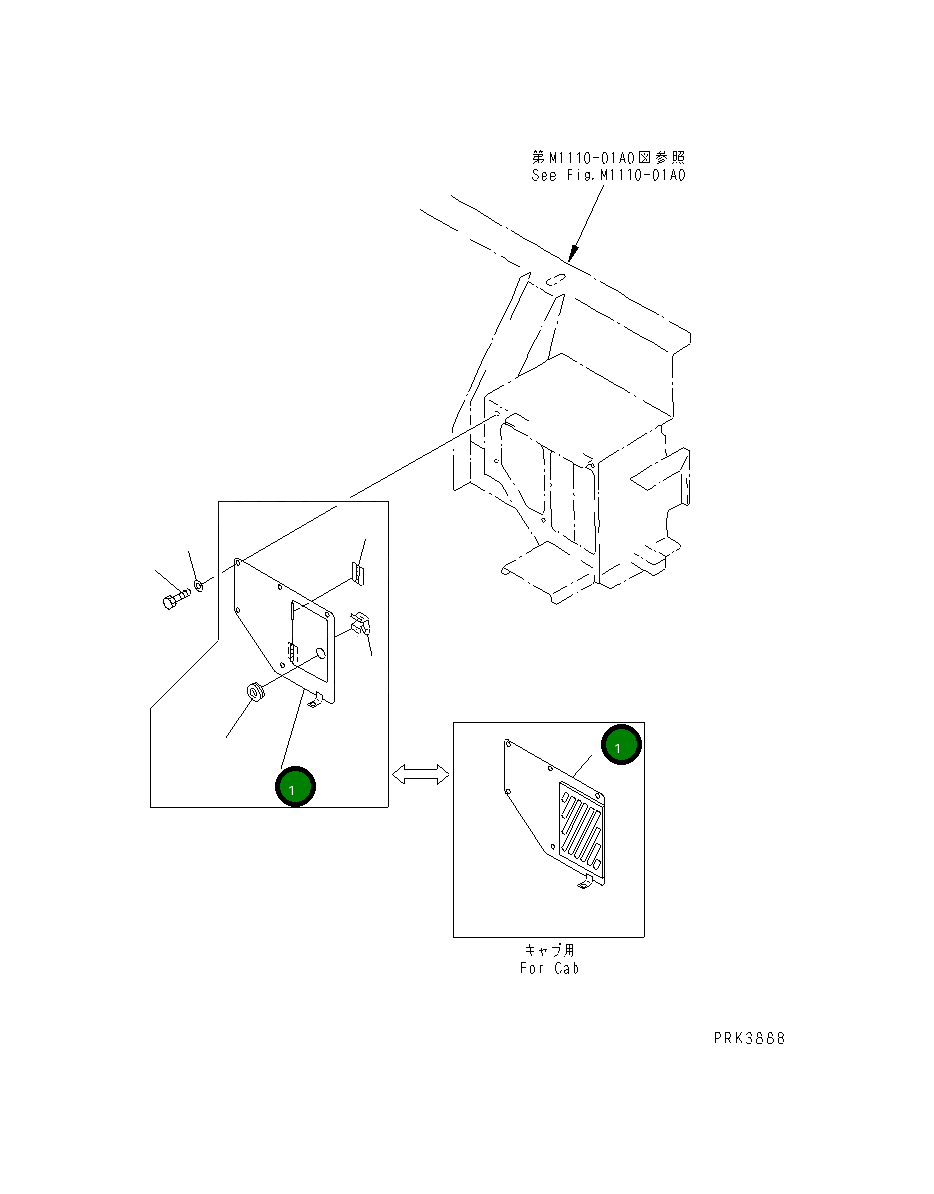 第M1110-01A0図参照
See Fig.M1110-01A0

1

1

キャブ用
For Cab

PRK3888