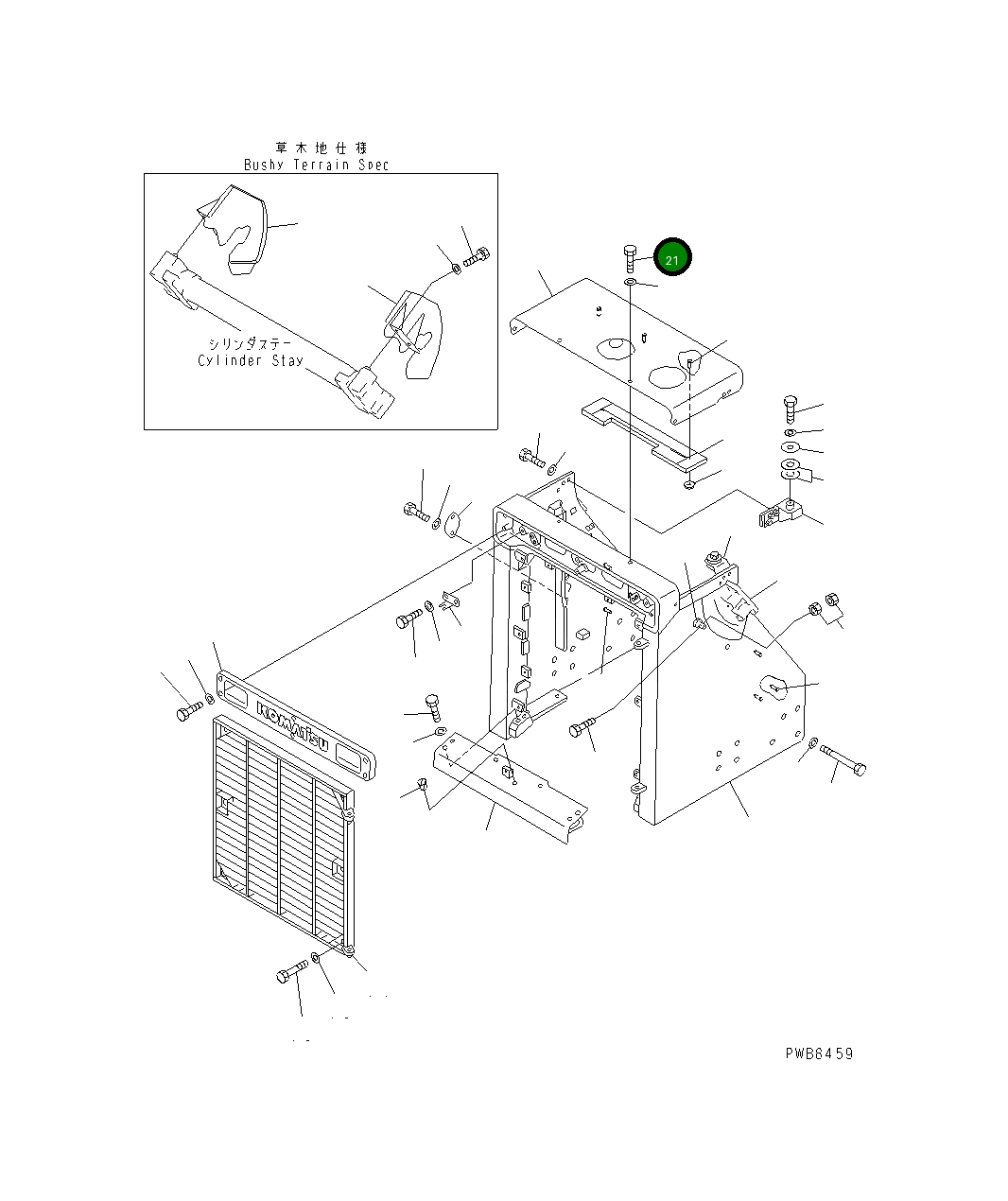 草木地仕様
Bushy Terrain Spec

シリンダステー
Cylinder Stay

21

KOMATSU

PWB8459