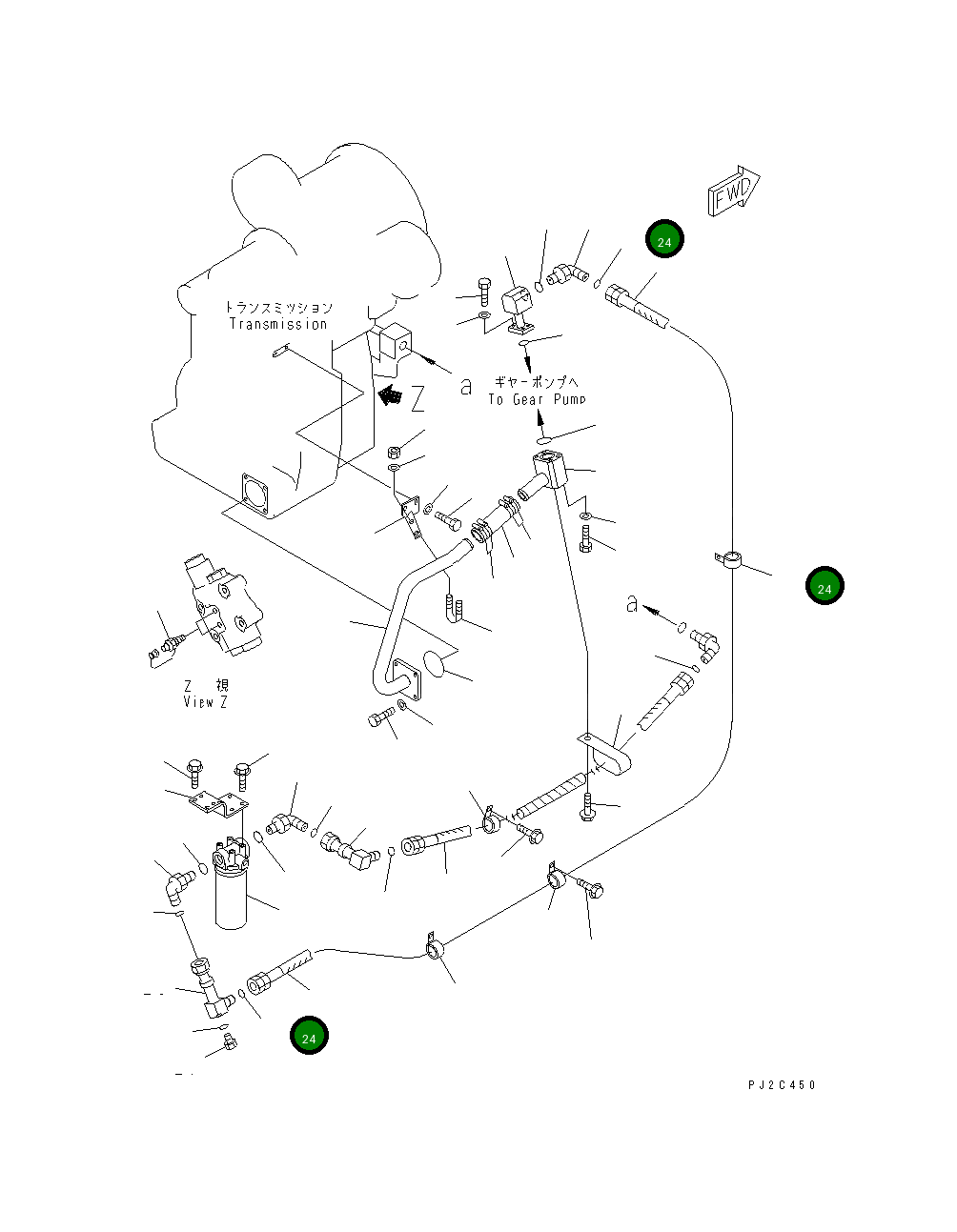 FWD

24

トランスミッション
Transmission

a

Z

ギヤーポンプへ
To Gear Pump

24

a

Z 視
View Z

24

PJ2C450