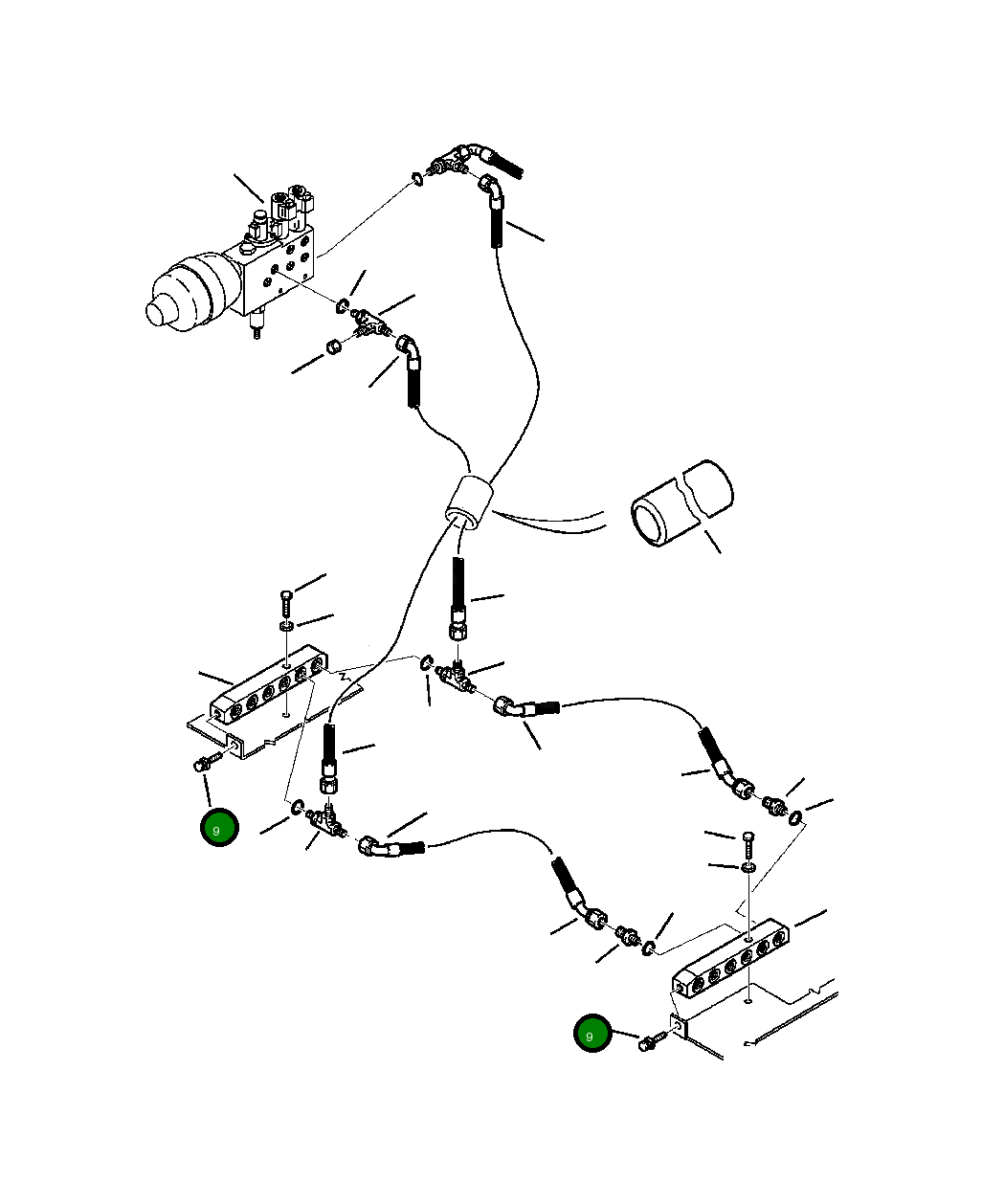 9

9