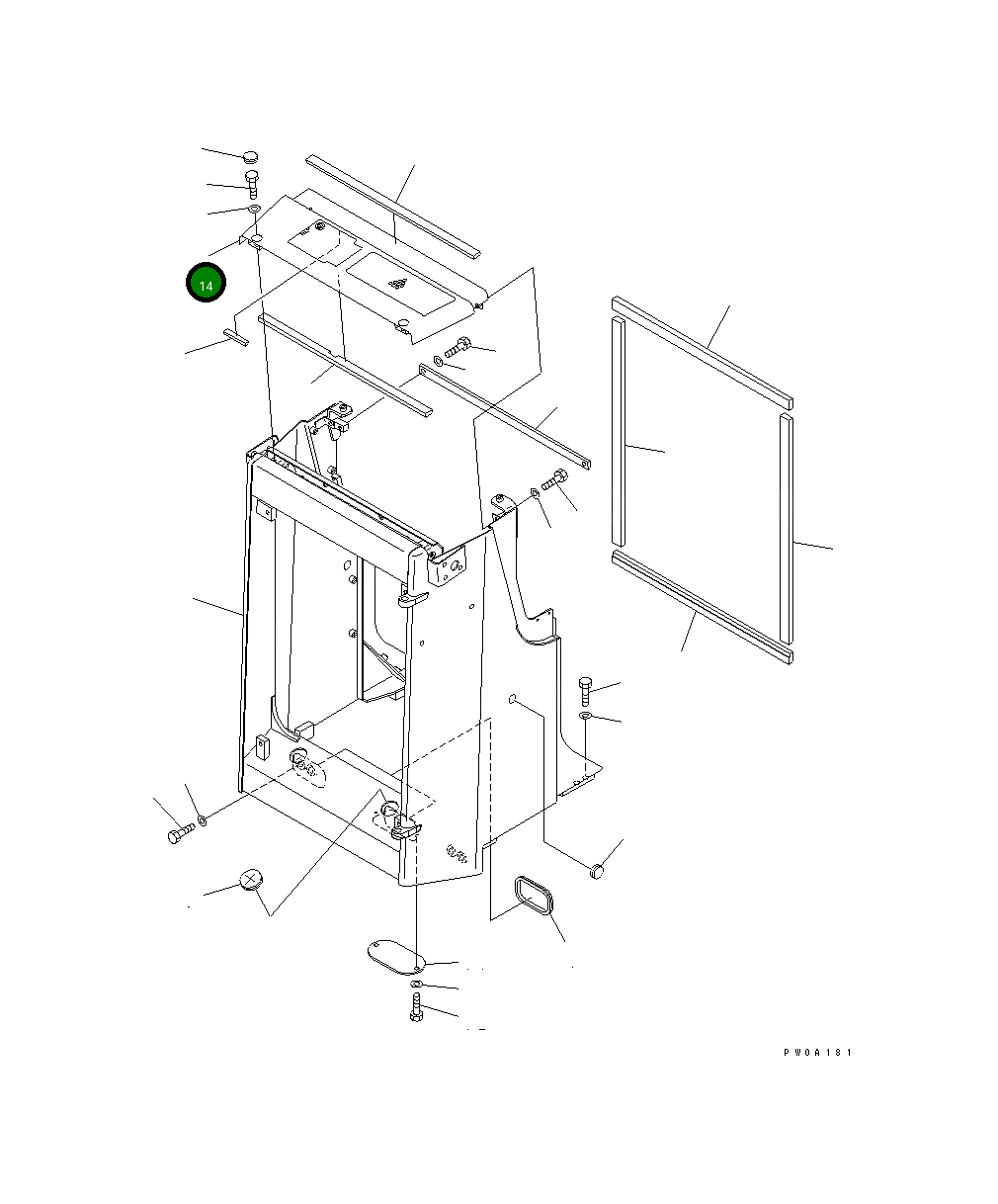 14

PW0A181