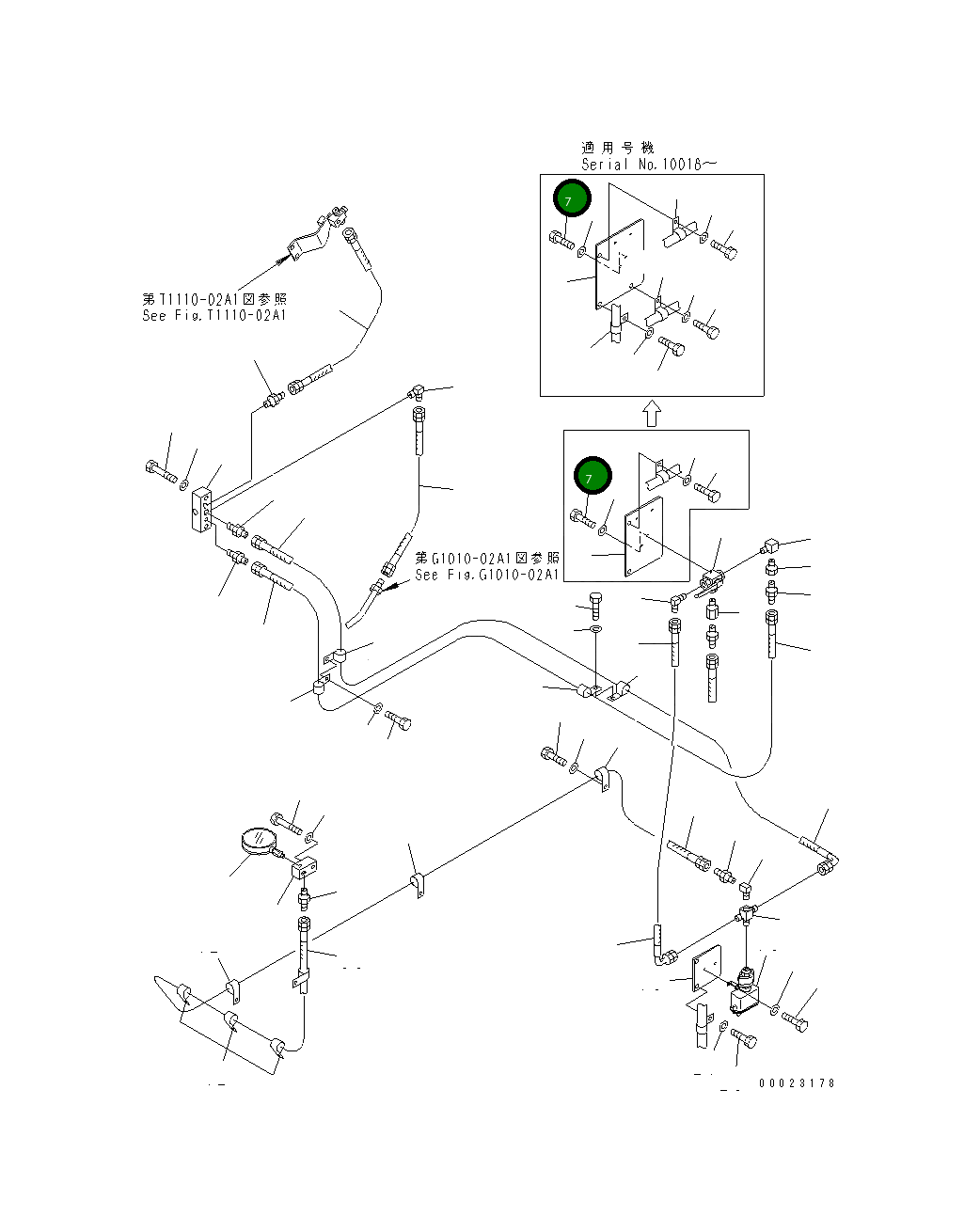 適用号機
Serial No.10018～

7

第T1110-02A1図参照
See Fig.T1110-02A1

7

第G1010-02A1図参照
See Fig.G1010-02A1

00023178