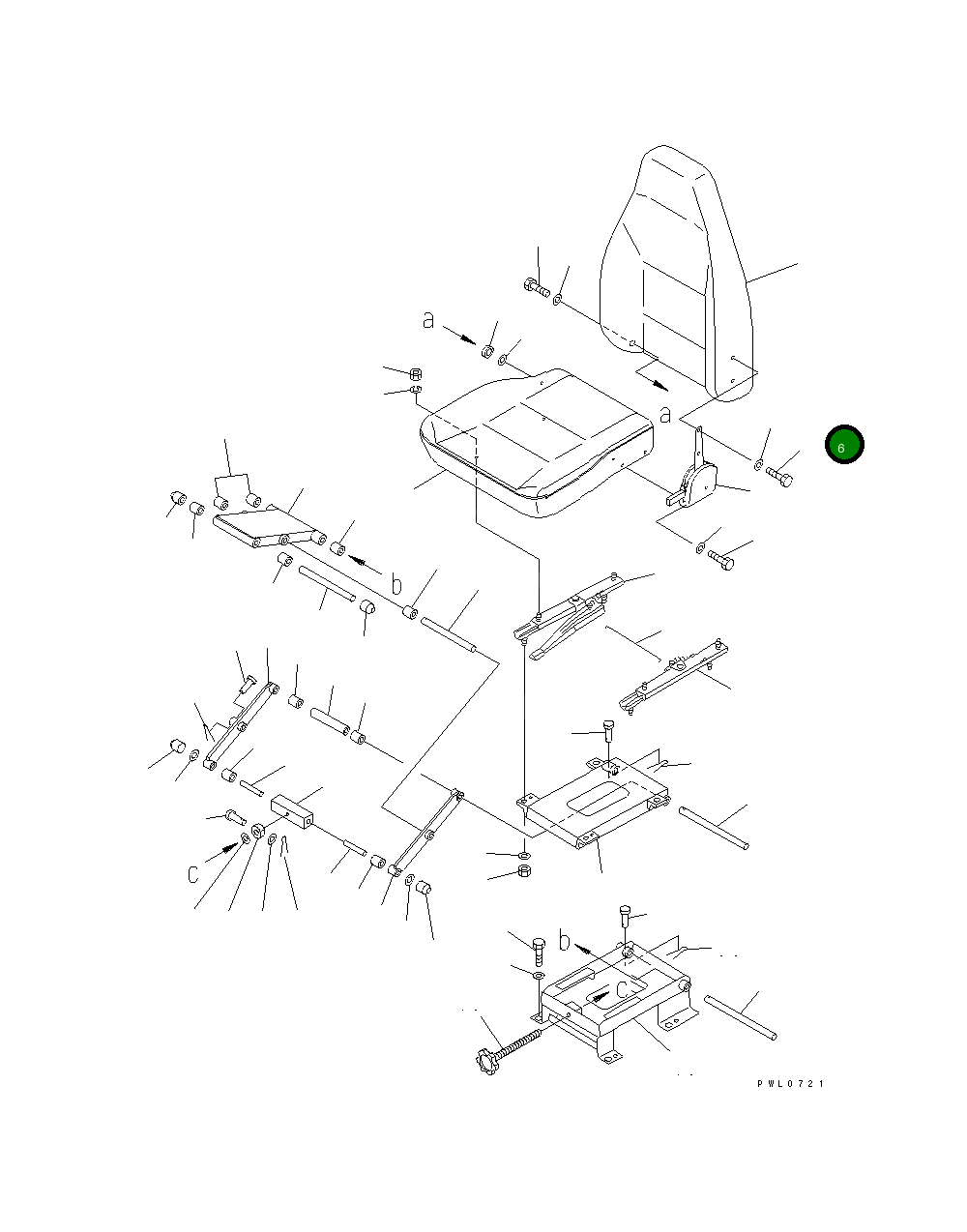 a
a
6
b
c
b
c
PWL0721