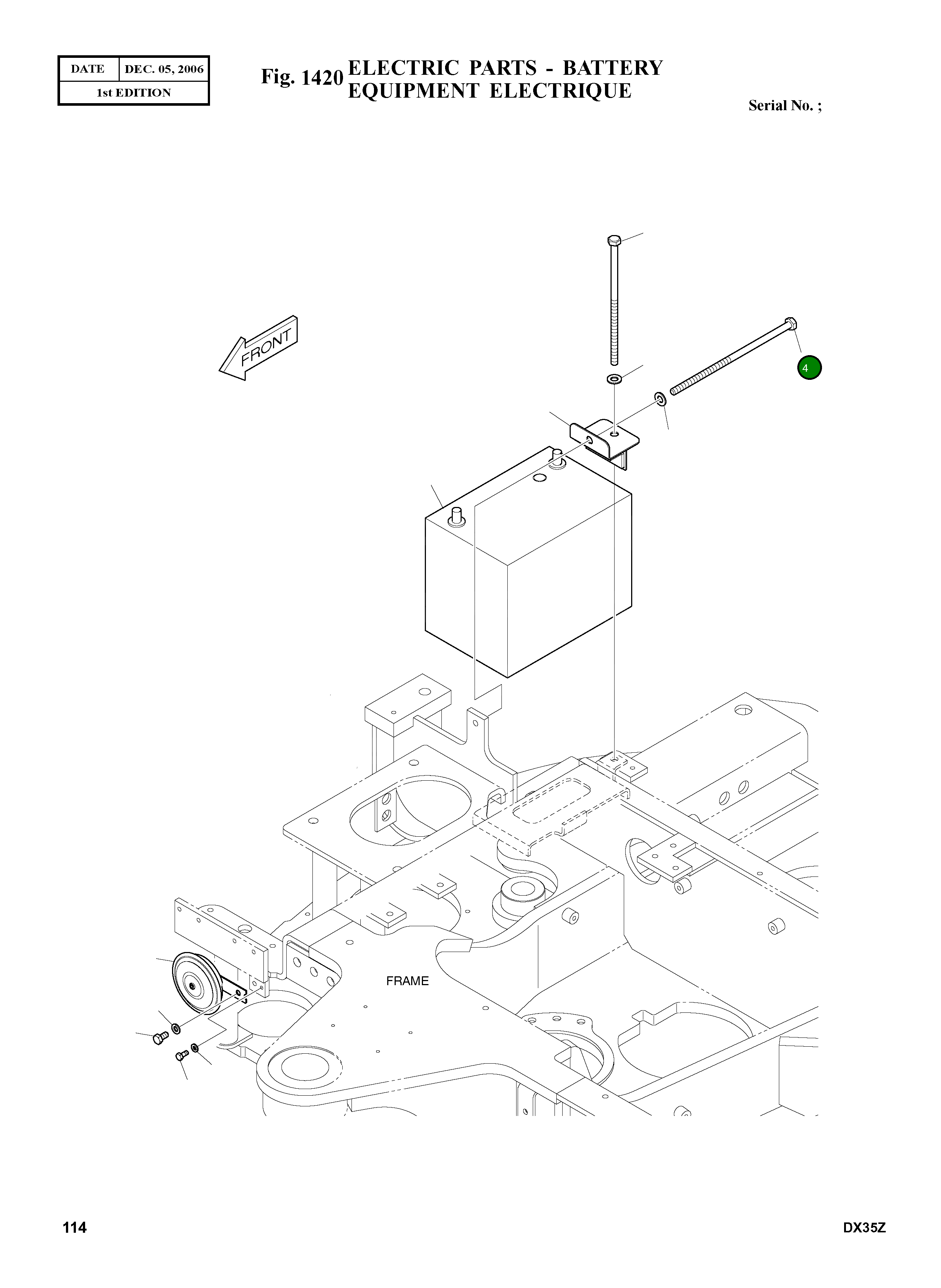 | DATE | DEC. 05, 2006 |
|---|---|
| 1st EDITION | |

Fig. 1420 ELECTRIC PARTS - BATTERY
EQUIPMENT ELECTRIQUE

Serial No. ;

FRONT

4

FRAME

114

DX35Z