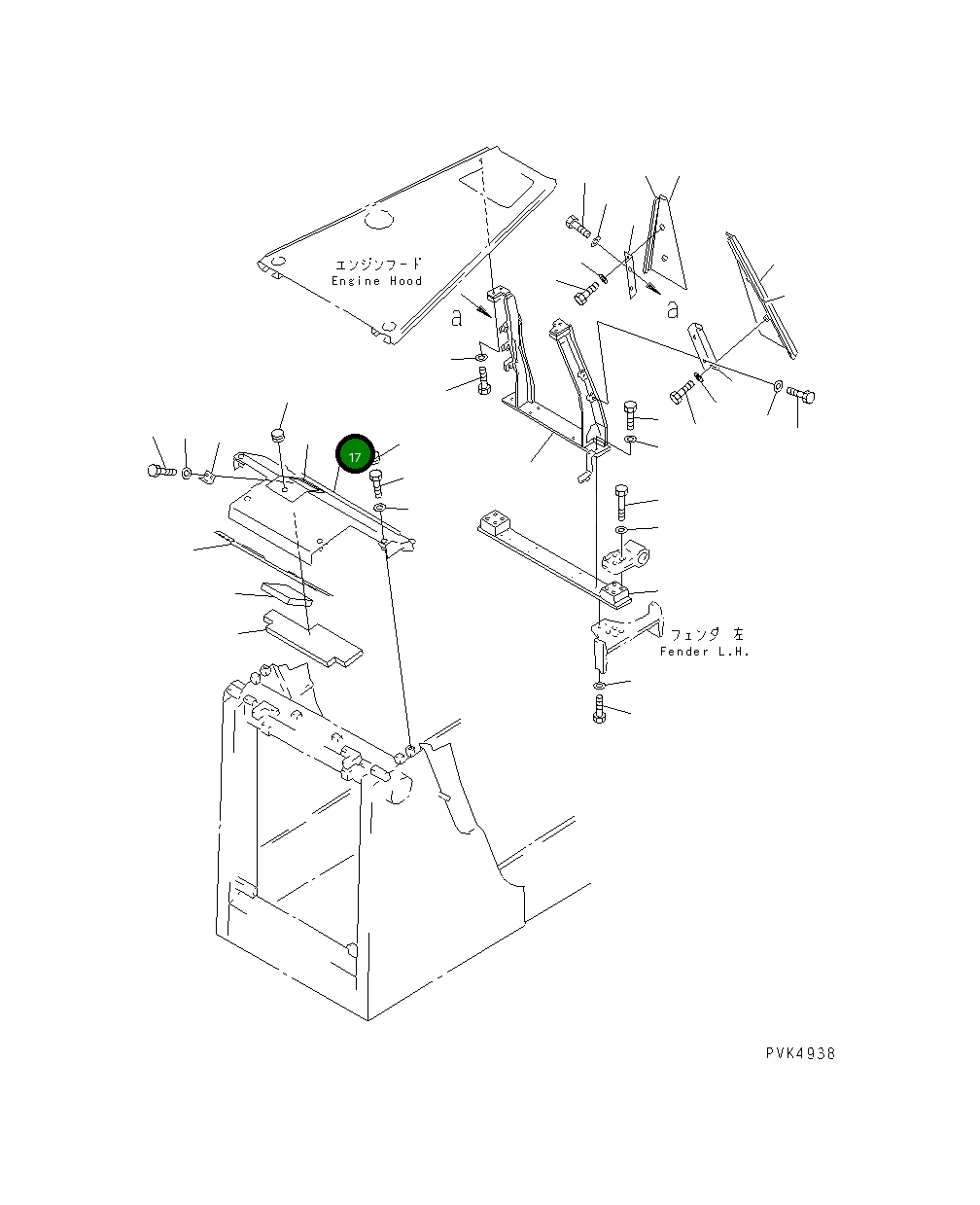 エンジンフード
Engine Hood

a

a

17

フェンダ 左
Fender L.H.

PVK4938