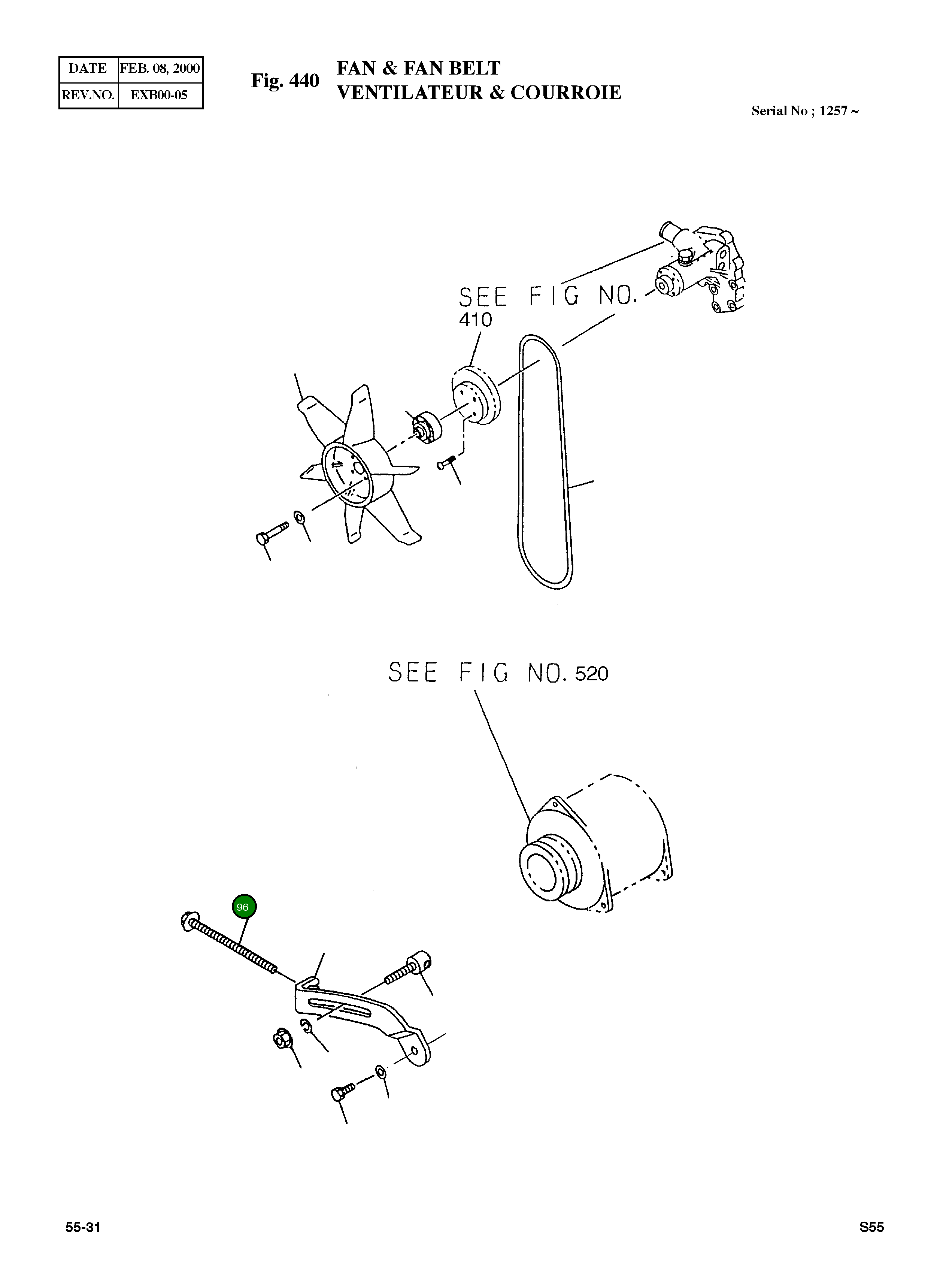 | DATE | FEB. 08, 2000 |
|---|---|
| REV.NO. | EXB00-05 |

Fig. 440 FAN & FAN BELT
VENTILATEUR & COURROIE

Serial No ; 1257 ~

SEE FIG NO.
410

SEE FIG NO. 520

96

55-31

S55