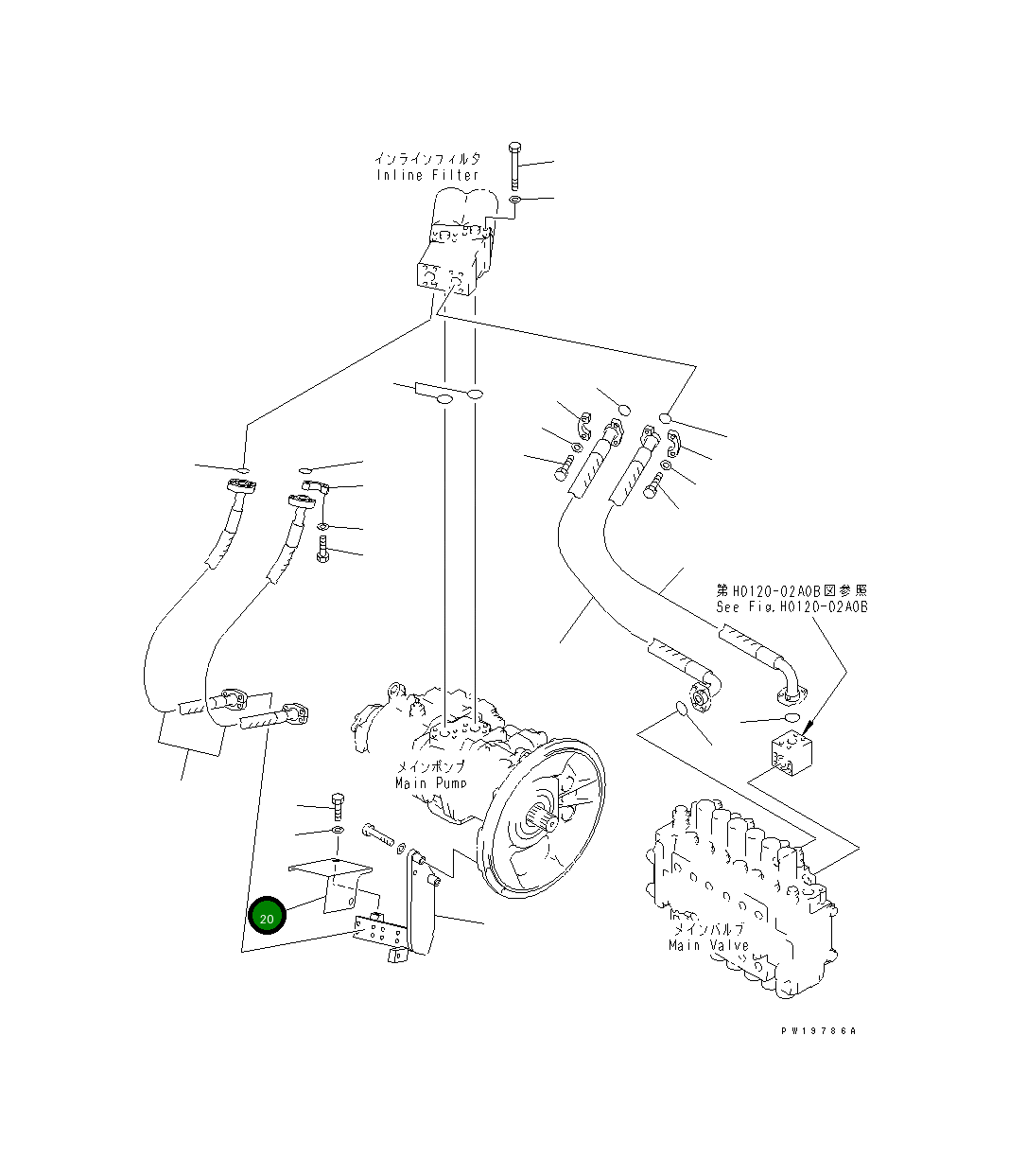 インラインフィルタ
Inline Filter

第H0120-02A0B図参照
See Fig.H0120-02A0B

メインポンプ
Main Pump

20

メインバルブ
Main Valve

PW19786A