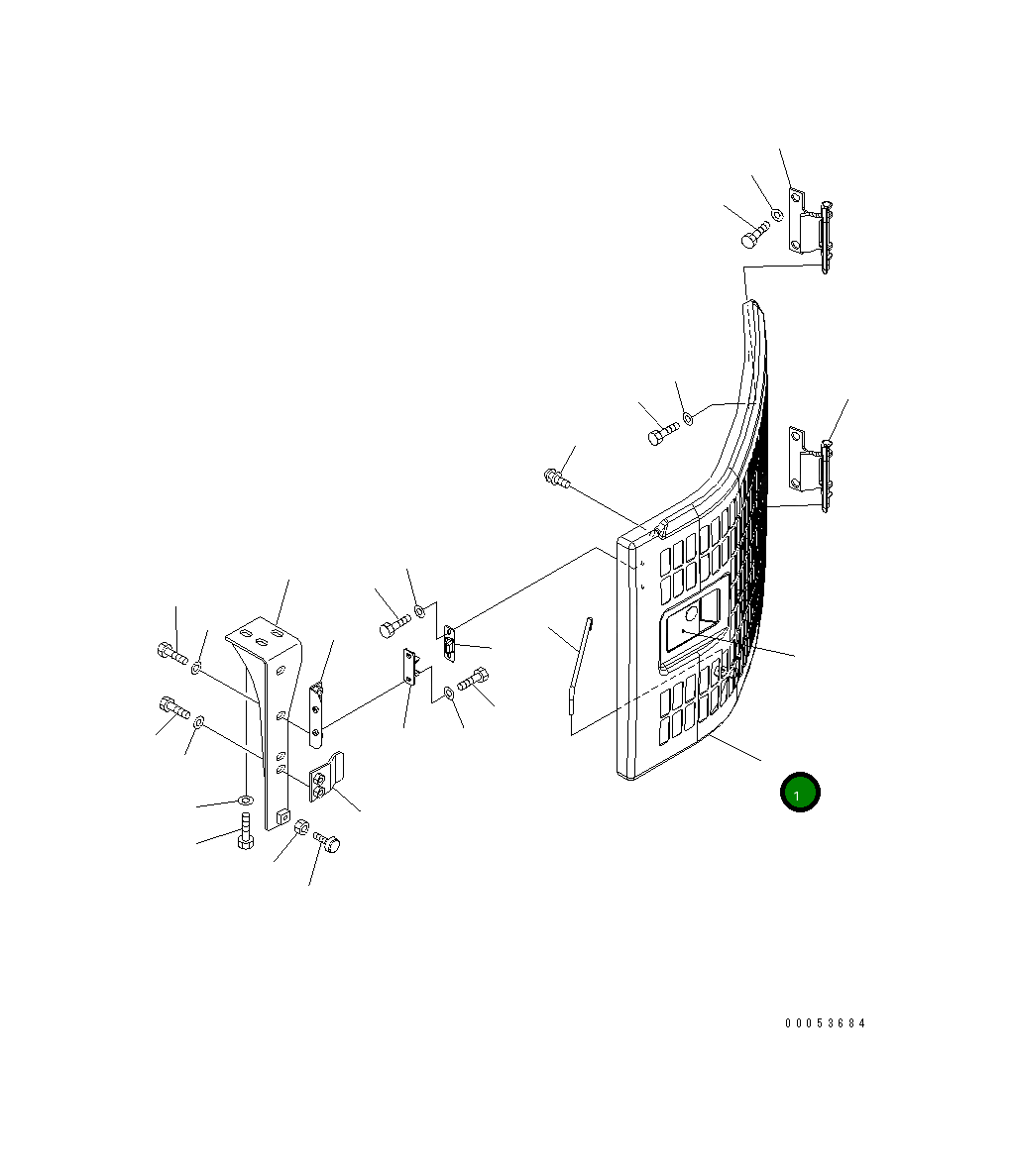 1

00053684