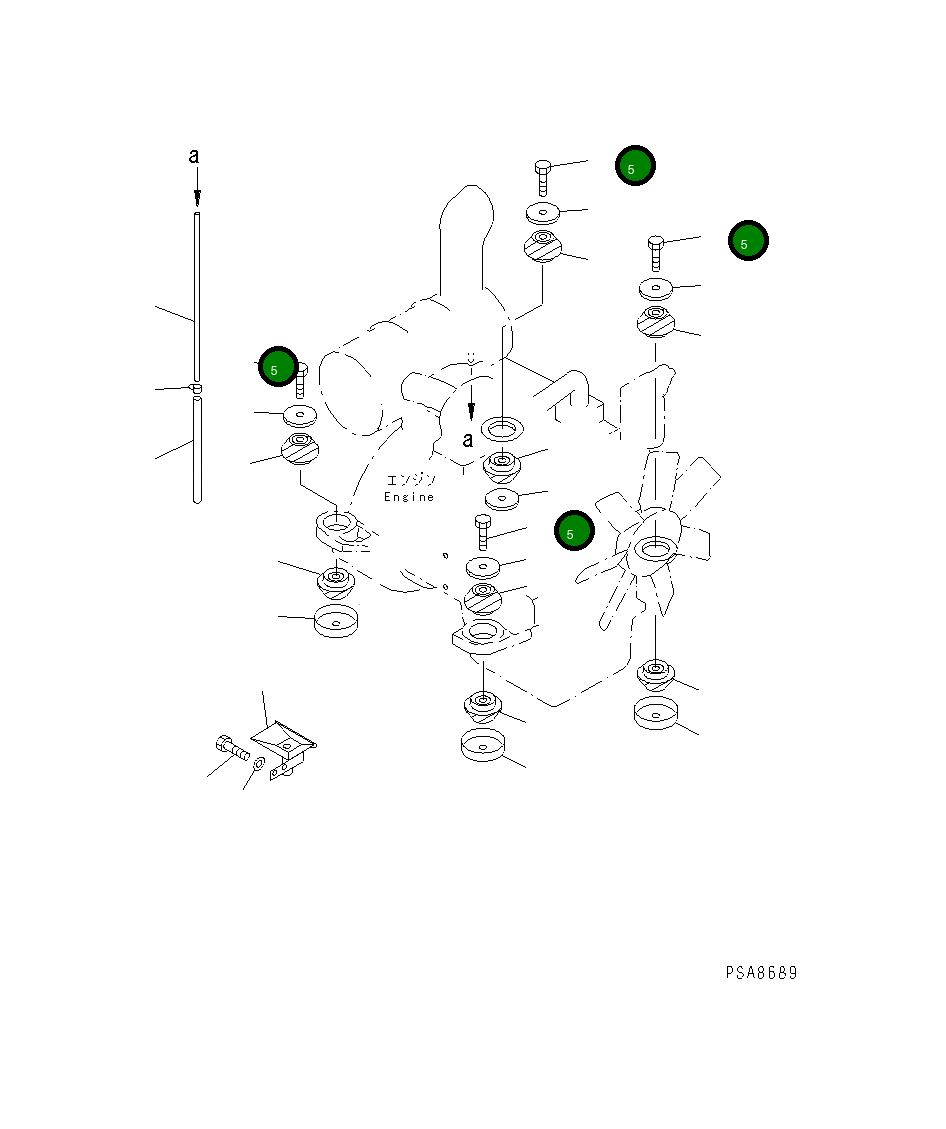 a

5

5

5

a

エンジン
Engine

5

PSA8689