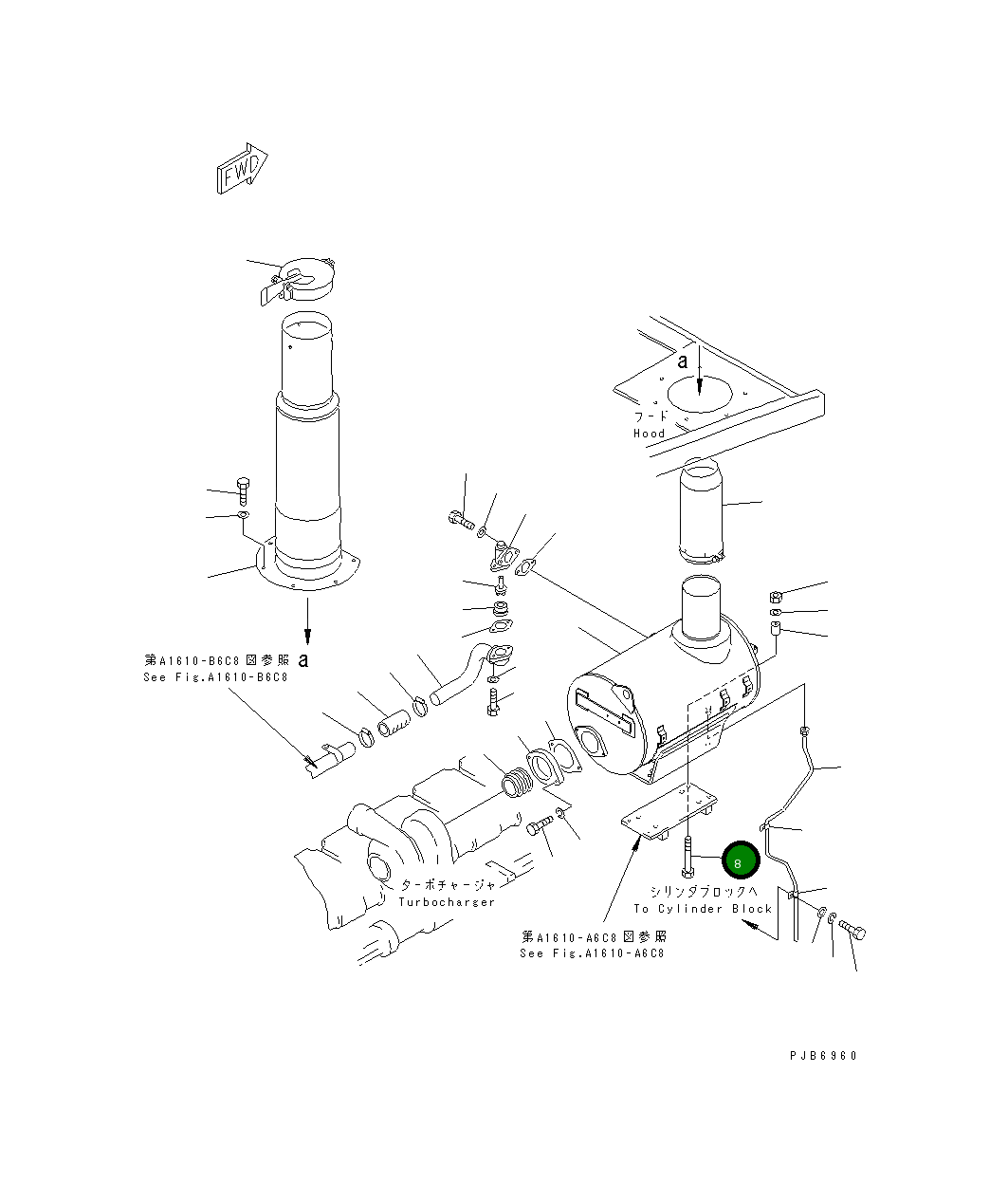 FWD

a

フード
Hood

第A1610-B6C8図参照 a
See Fig.A1610-B6C8

ターボチャージャ
Turbocharger

8

シリンダブロックへ
To Cylinder Block

第A1610-A6C8図参照
See Fig.A1610-A6C8

PJB6960