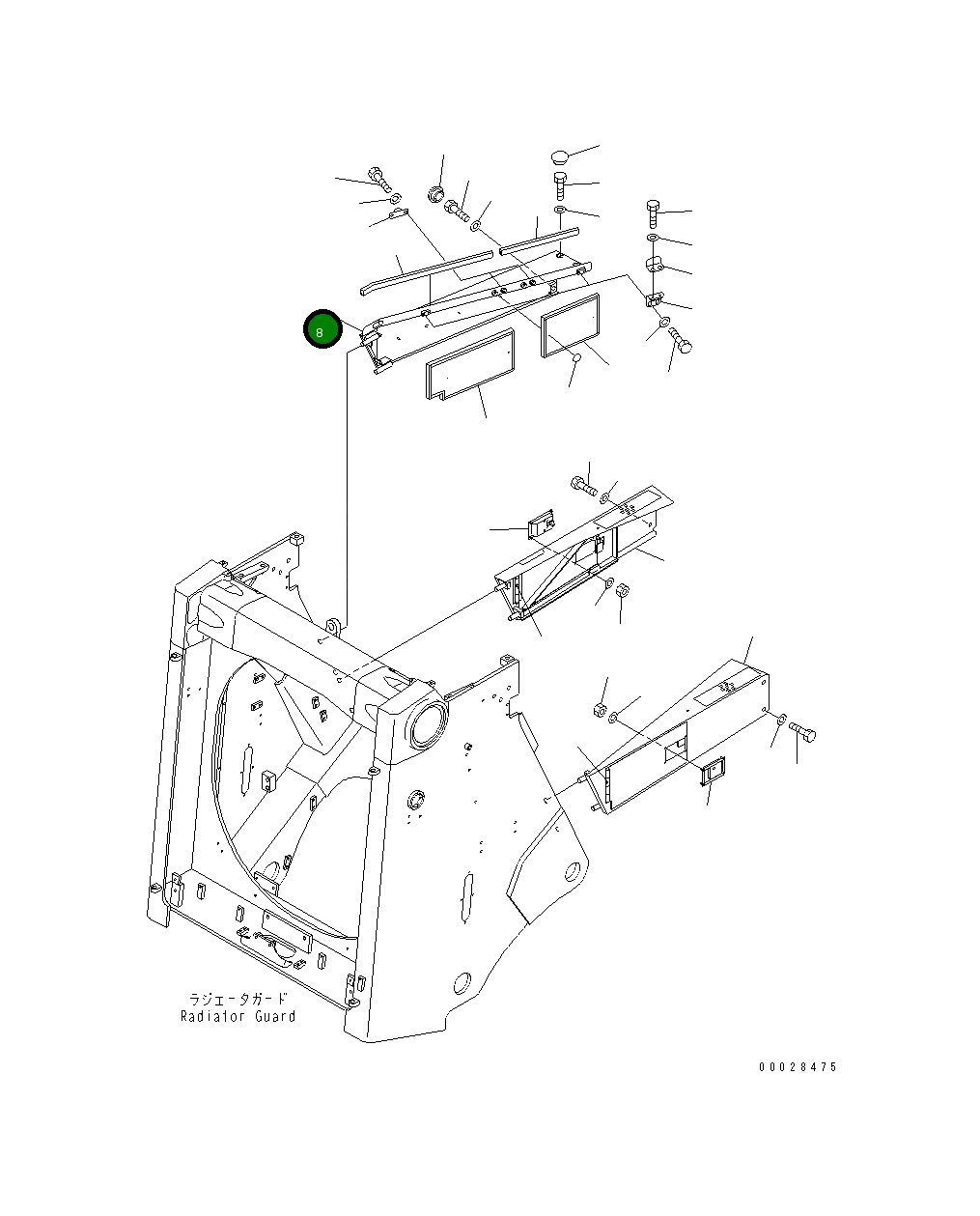 8

ラジエータガード
Radiator Guard

00028475