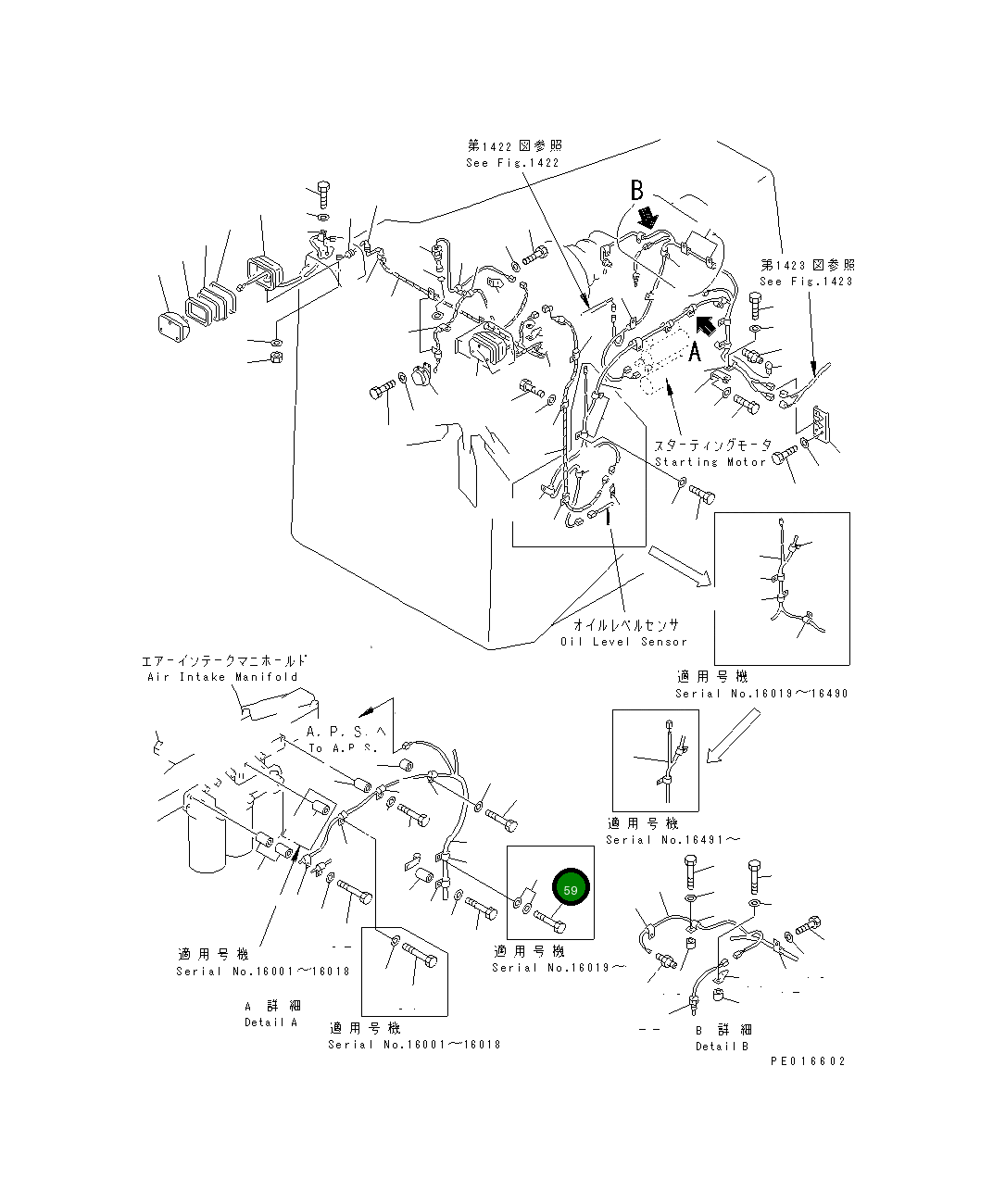 第1422図参照
See Fig.1422

B

第1423図参照
See Fig.1423

A

スターティングモータ
Starting Motor

オイルレベルセンサ
Oil Level Sensor

適用号機
Serial No.16019～16490

エアーインテークマニホールド
Air Intake Manifold

A.P.S.へ
To A.P.S.

適用号機
Serial No.16491～

59

適用号機
Serial No.16001～16018

適用号機
Serial No.16019～

A 詳細
Detail A

適用号機
Serial No.16001～16018

B 詳細
Detail B

PE016602