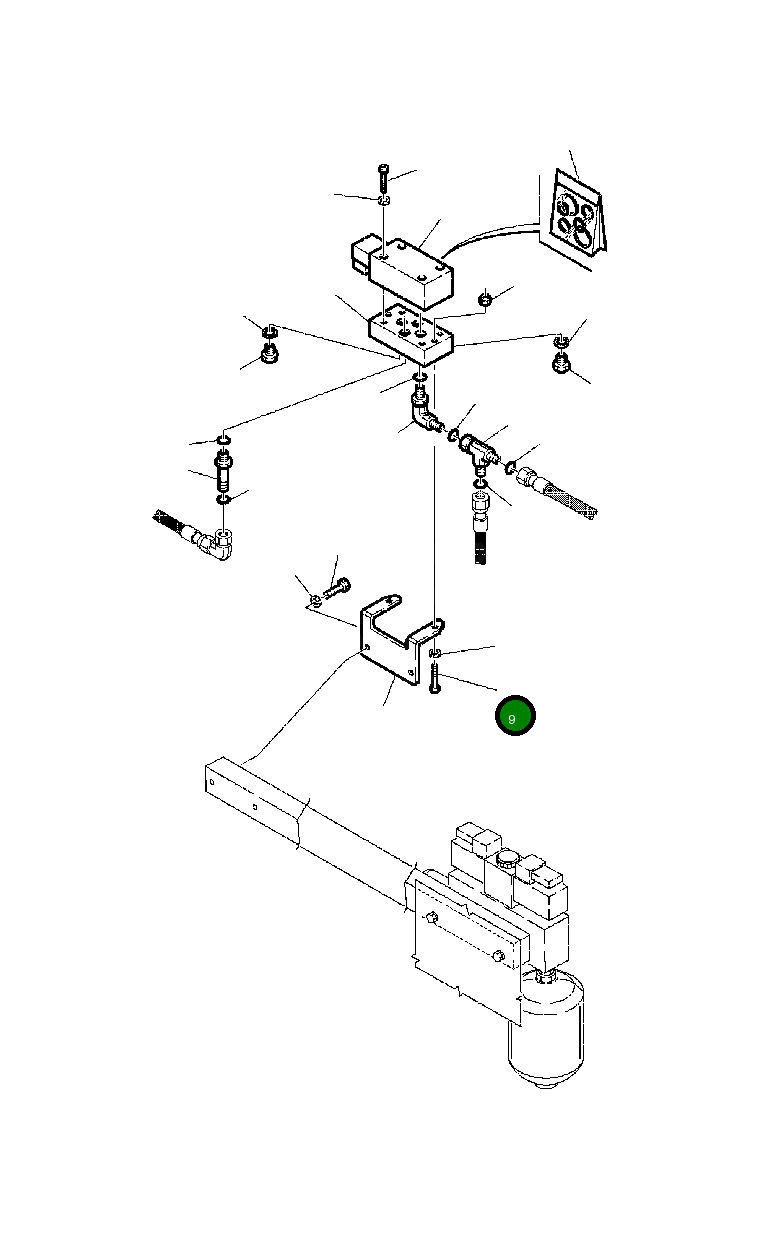 9