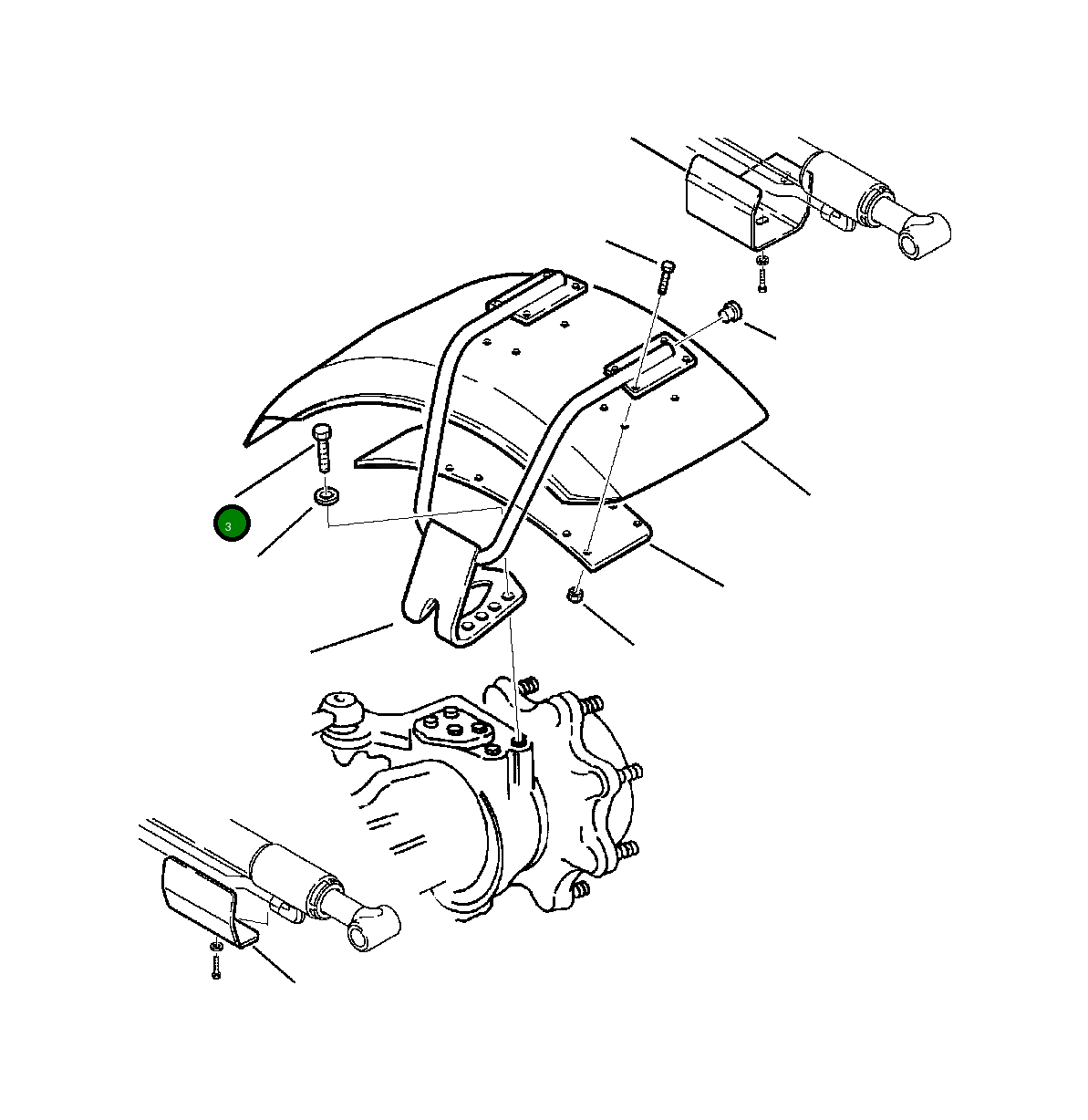 3