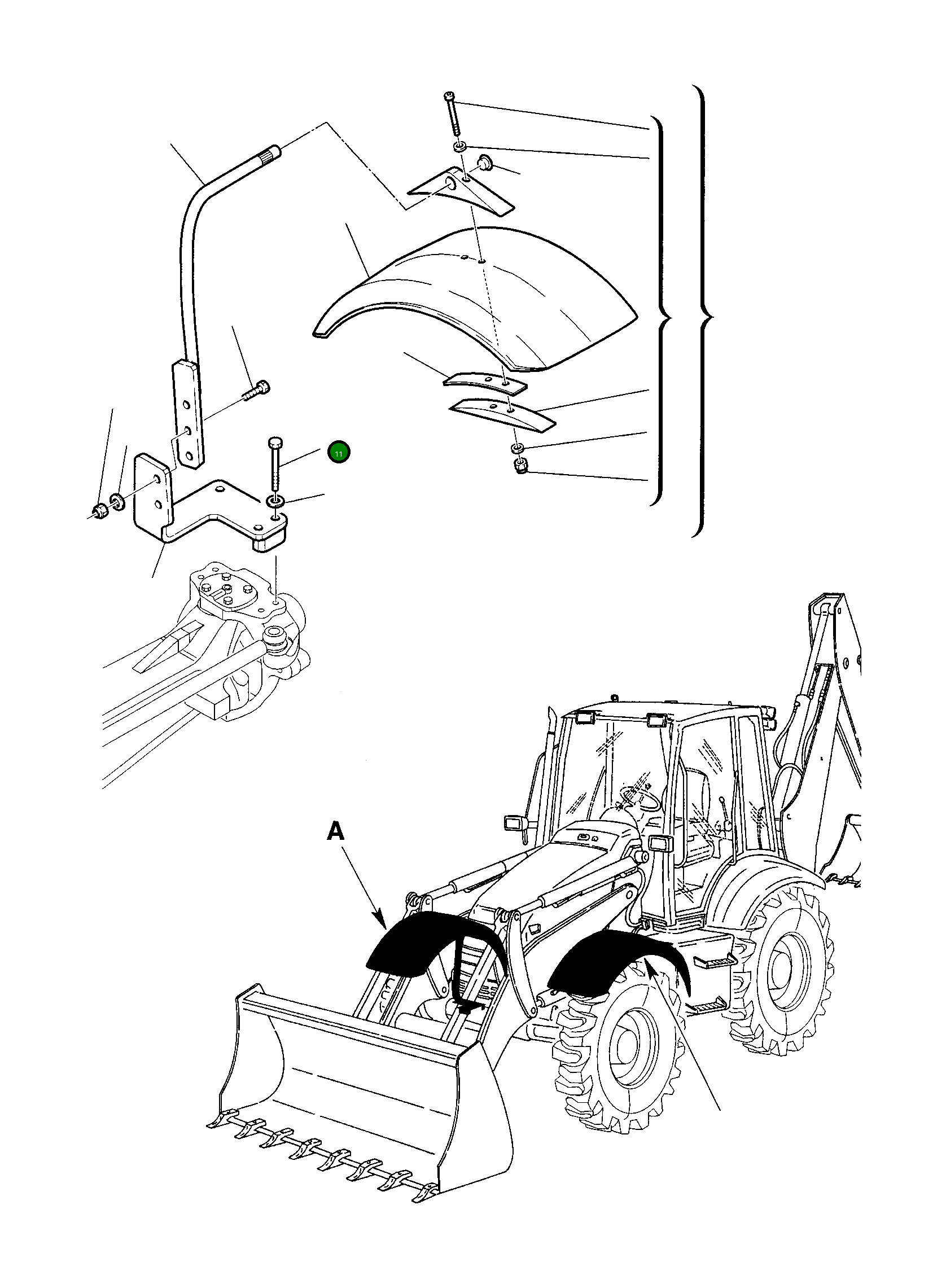 11

A