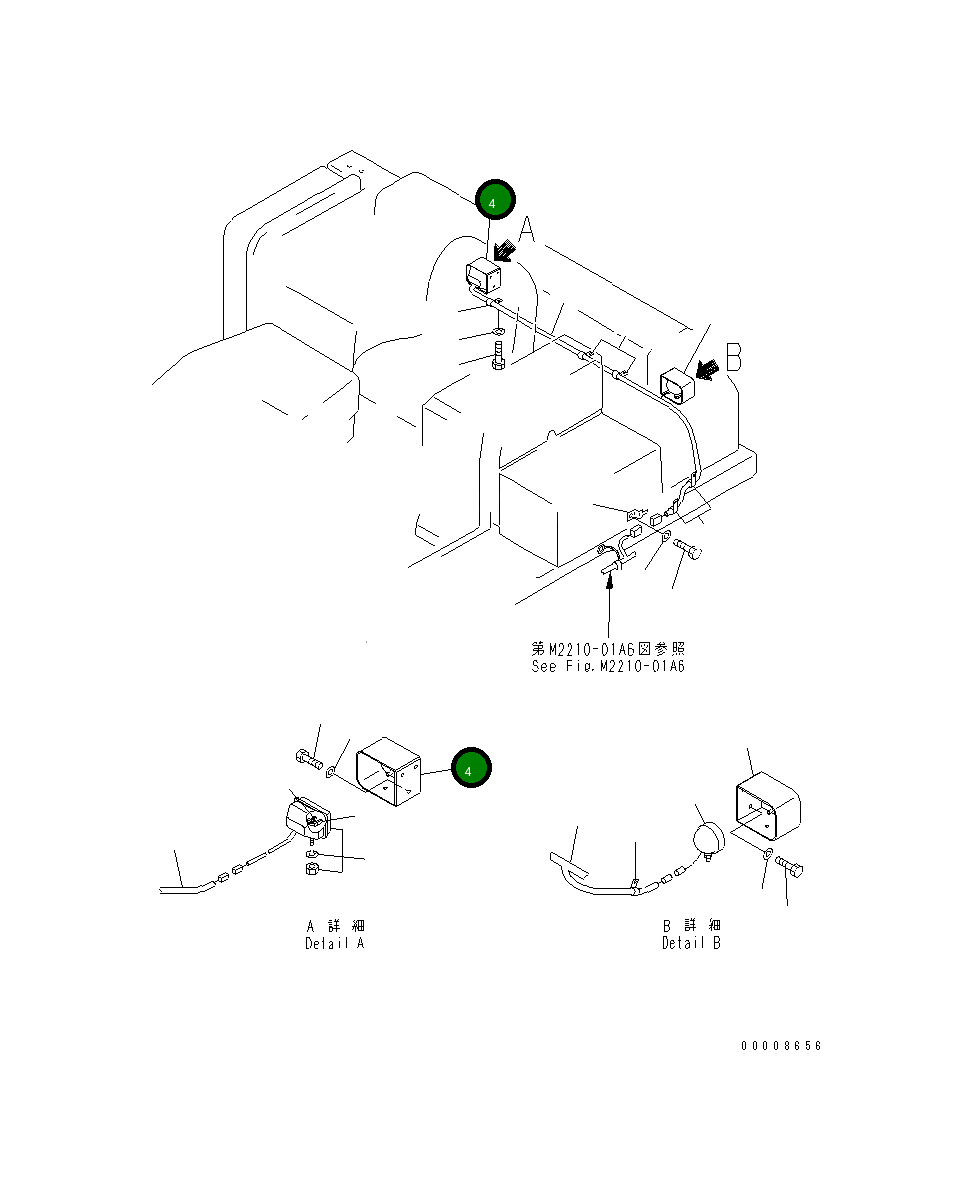 4

A

B

第M2210-01A6図参照
See Fig.M2210-01A6

4

A 詳 細
Detail A

B 詳 細
Detail B

00008656