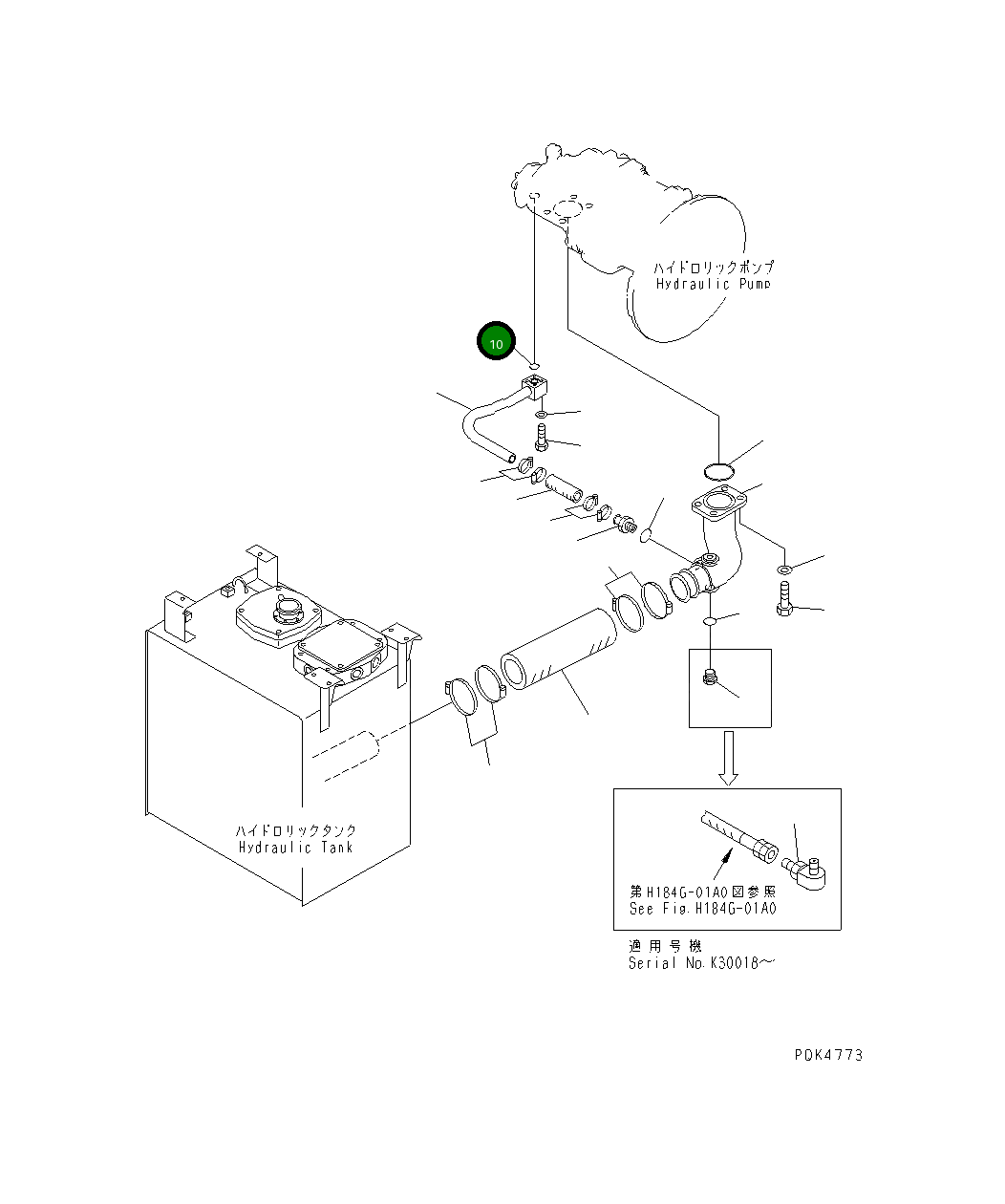 ハイドロリックポンプ
Hydraulic Pump

10

ハイドロリックタンク
Hydraulic Tank

第H184G-01A0図参照
See Fig.H184G-01A0

適用号機
Serial No.K30018～

PDK4773