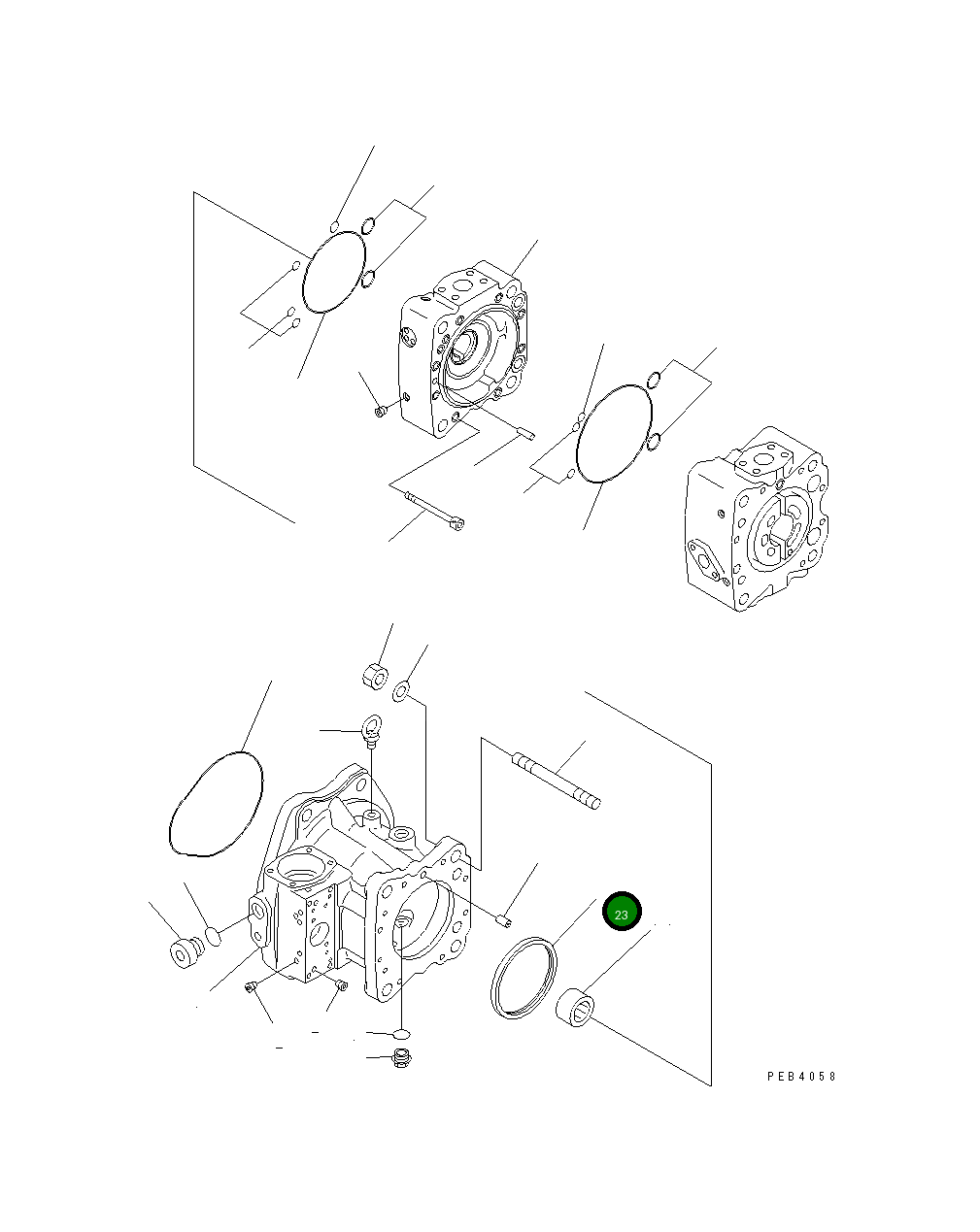 23

PEB4058