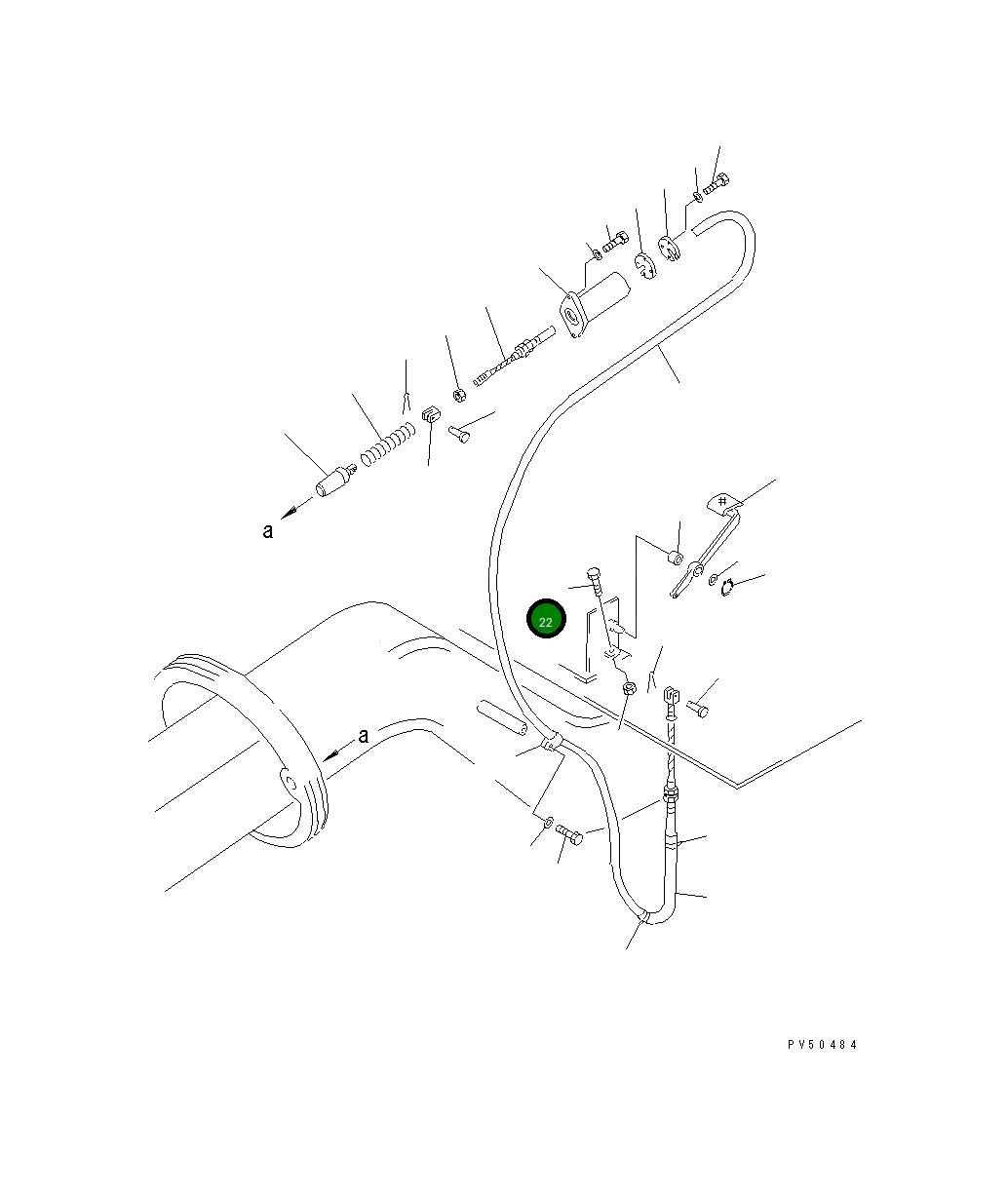 a

22

a

PV50484