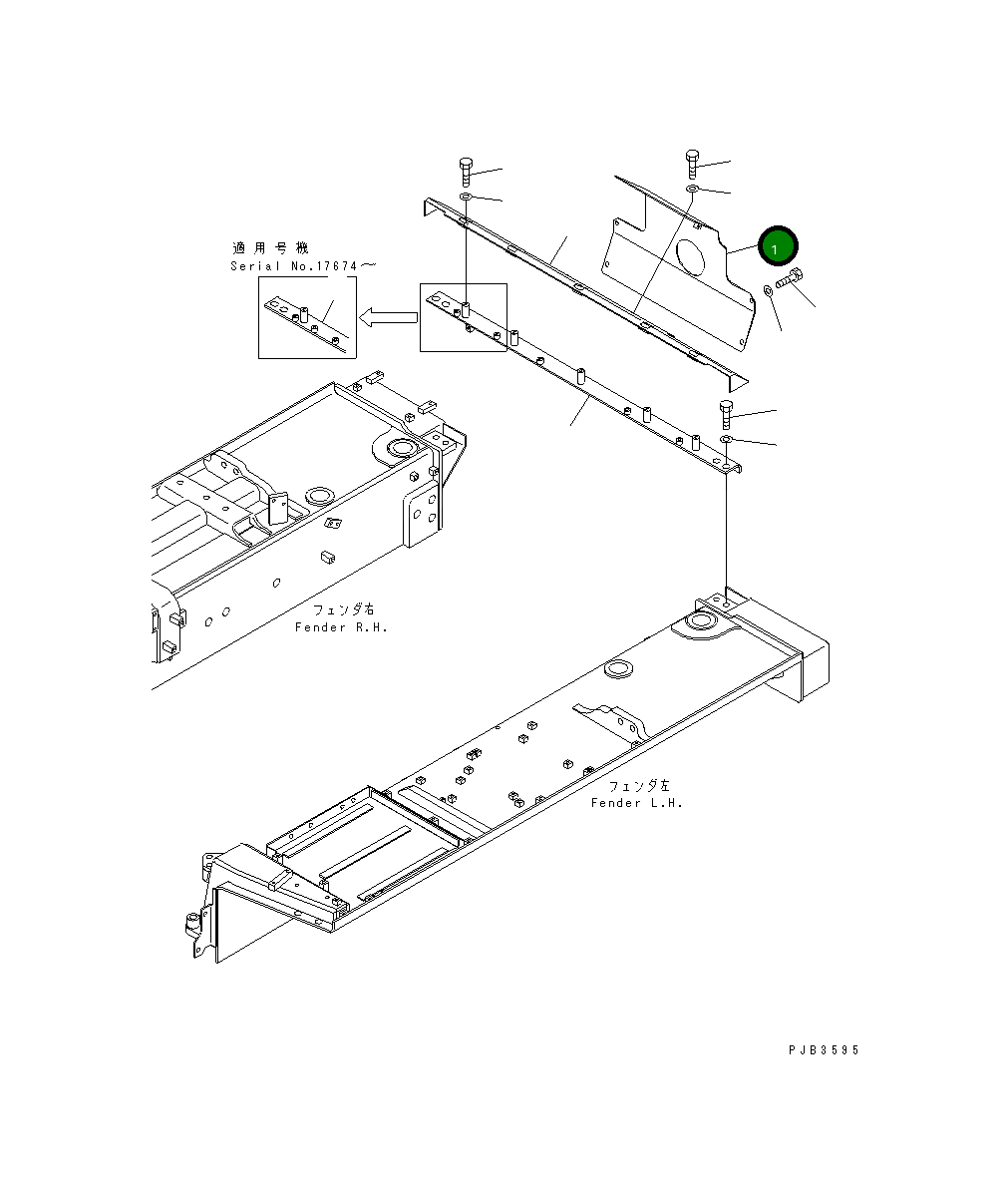 適用号機
Serial No.17674～

1

フェンダ右
Fender R.H.

フェンダ左
Fender L.H.

PJB3595