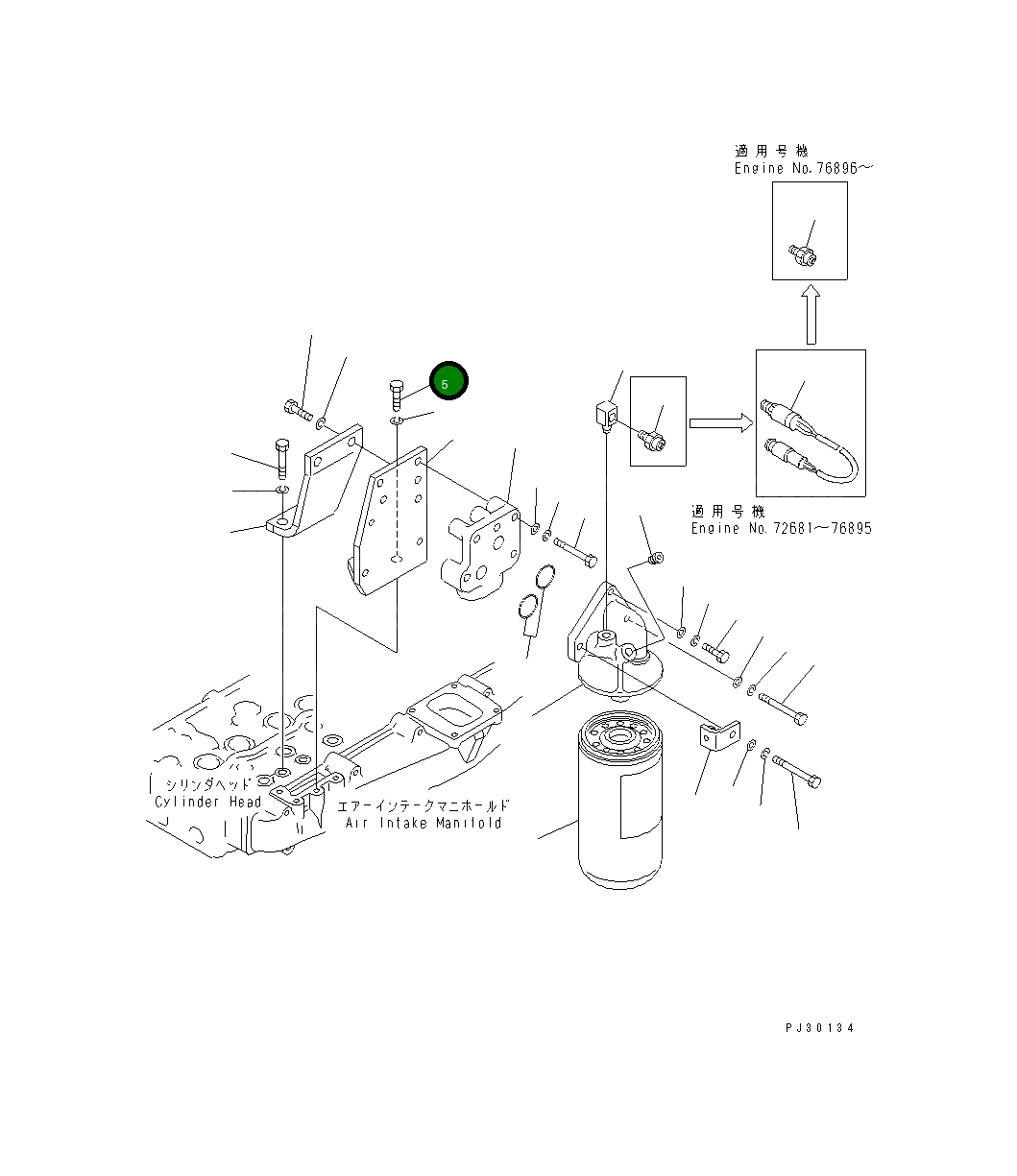 適用号機
Engine No.76896～

5

適用号機
Engine No.72681～76895

シリンダヘッド
Cylinder Head

エアーインテークマニホールド
Air Intake Manifold

PJ30134