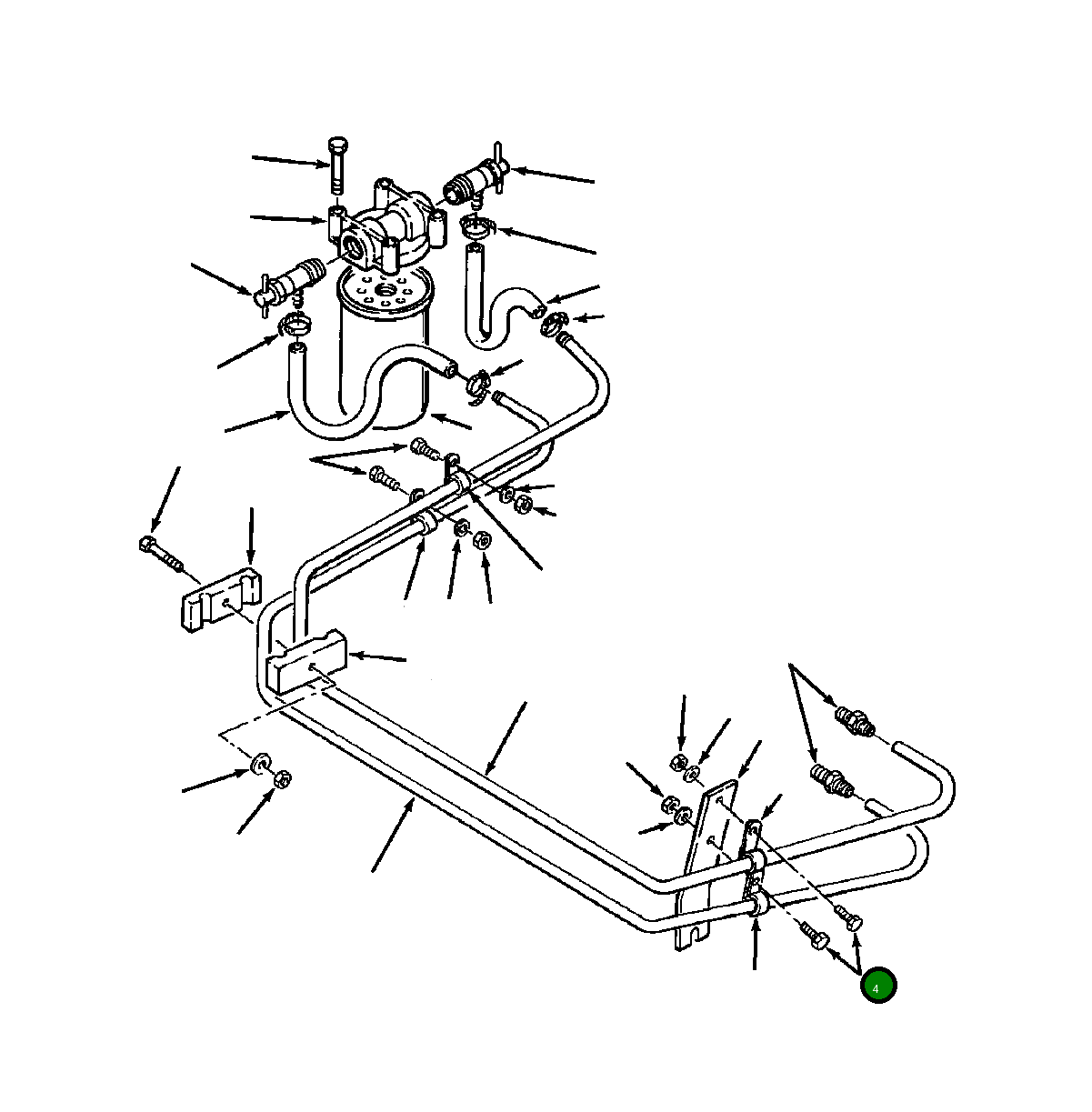 4