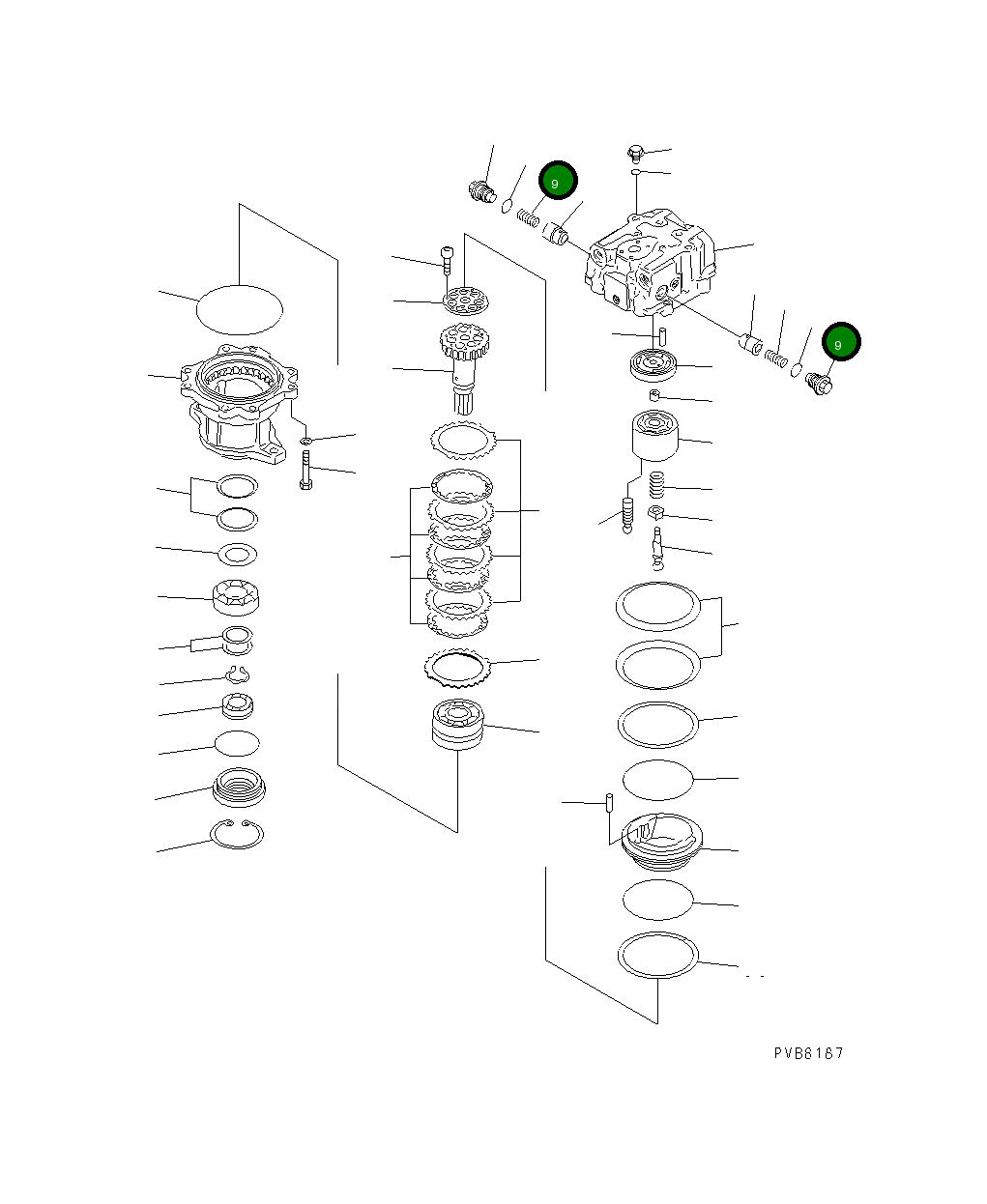 9

9

PVB8187